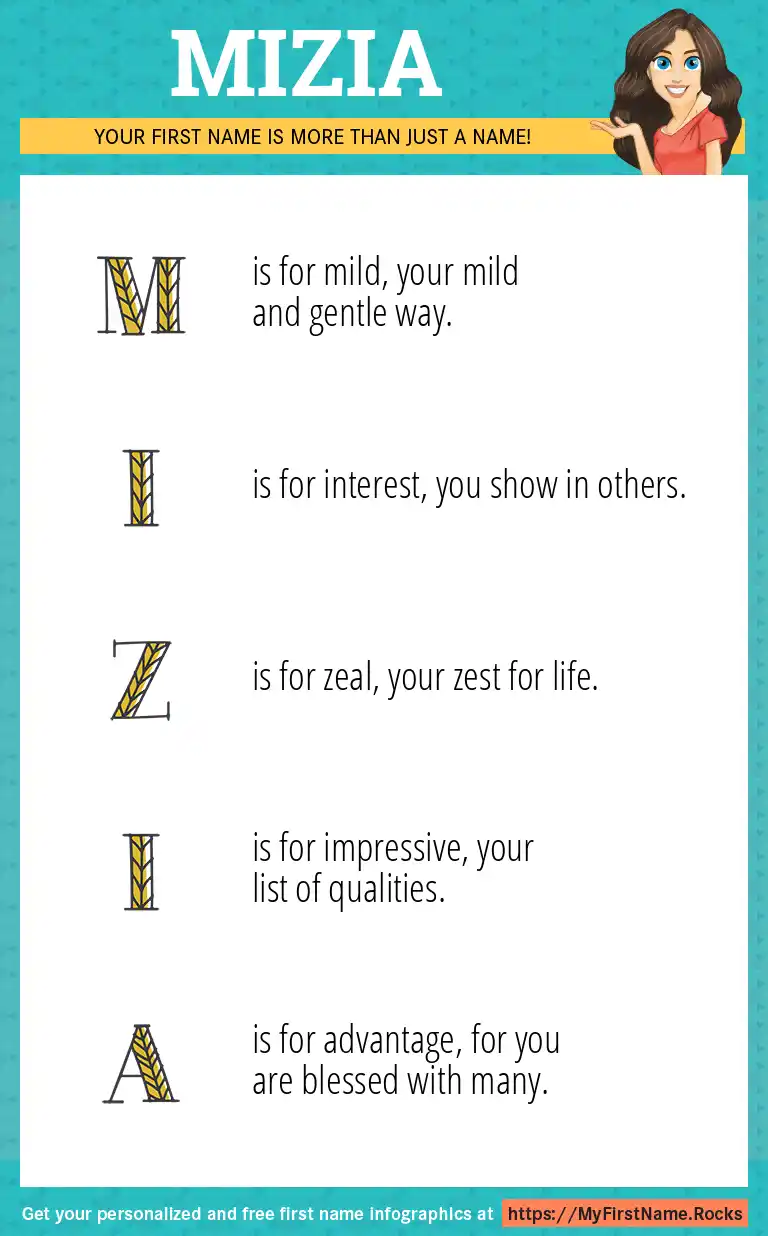 MIZIA

YOUR FIRST NAME IS MORE THAN JUST A NAME!

M is for mild, your mild and gentle way.

I is for interest, you show in others.

Z is for zeal, your zest for life.

I is for impressive, your list of qualities.

A is for advantage, for you are blessed with many.

Get your personalized and free first name infographics at https://MyFirstName.Rocks