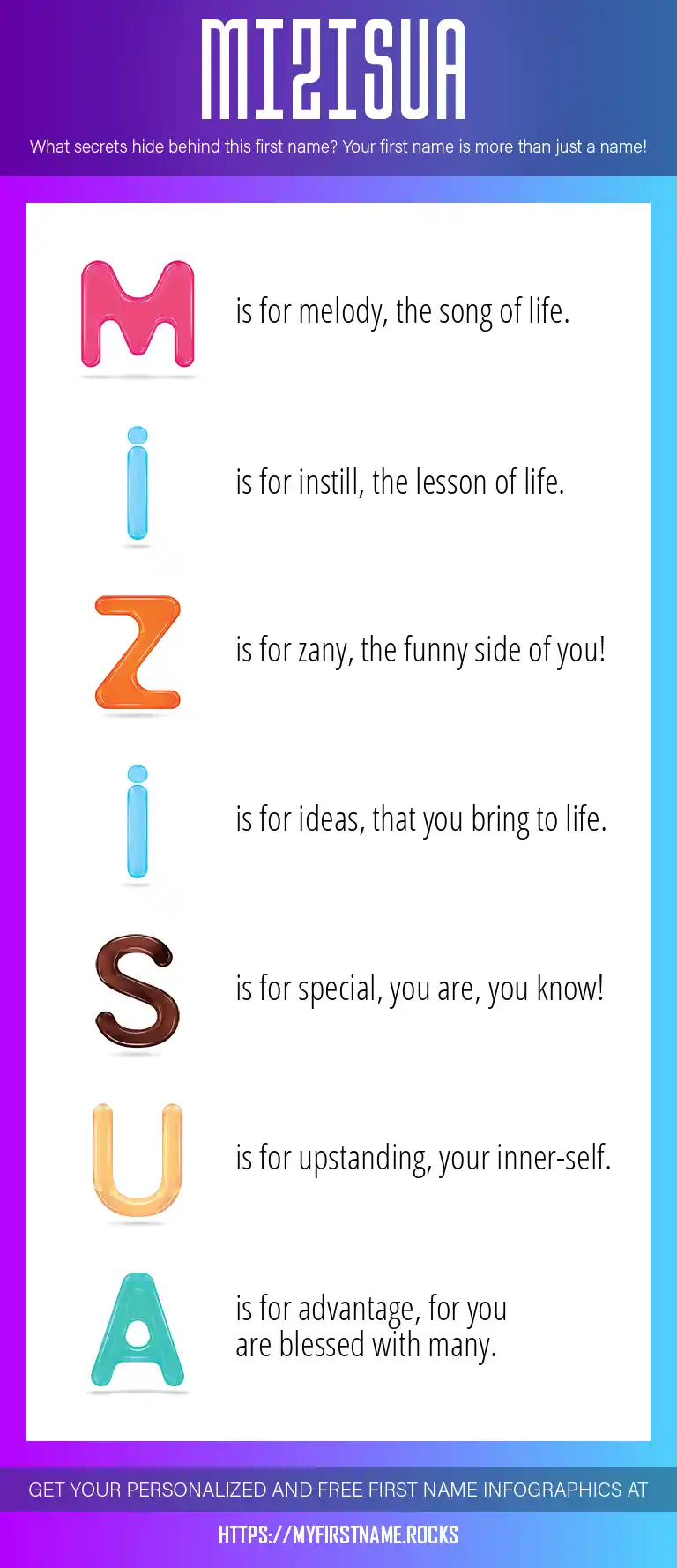 MIZISUA

What secrets hide behind this first name? Your first name is more than just a name!

M is for melody, the song of life.

i is for instill, the lesson of life.

Z is for zany, the funny side of you!

i is for ideas, that you bring to life.

S is for special, you are, you know!

U is for upstanding, your inner-self.

A is for advantage, for you are blessed with many.

GET YOUR PERSONALIZED AND FREE FIRST NAME INFOGRAPHICS AT

HTTPS://MYFIRSTNAME.ROCKS