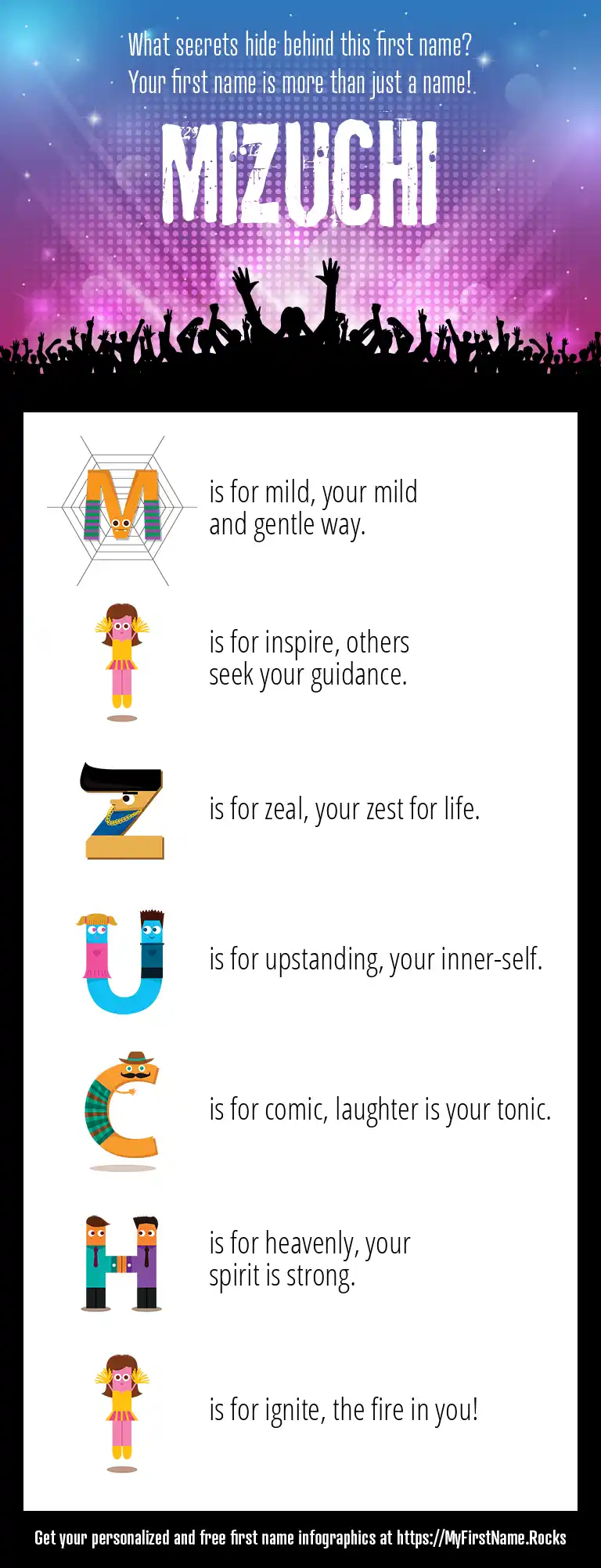 What secrets hide behind this first name?
Your first name is more than just a name!

MIZUCHI

M is for mild, your mild and gentle way.

I is for inspire, others seek your guidance.

Z is for zeal, your zest for life.

U is for upstanding, your inner-self.

C is for comic, laughter is your tonic.

H is for heavenly, your spirit is strong.

I is for ignite, the fire in you!

Get your personalized and free first name infographics at https://MyFirstName.Rocks