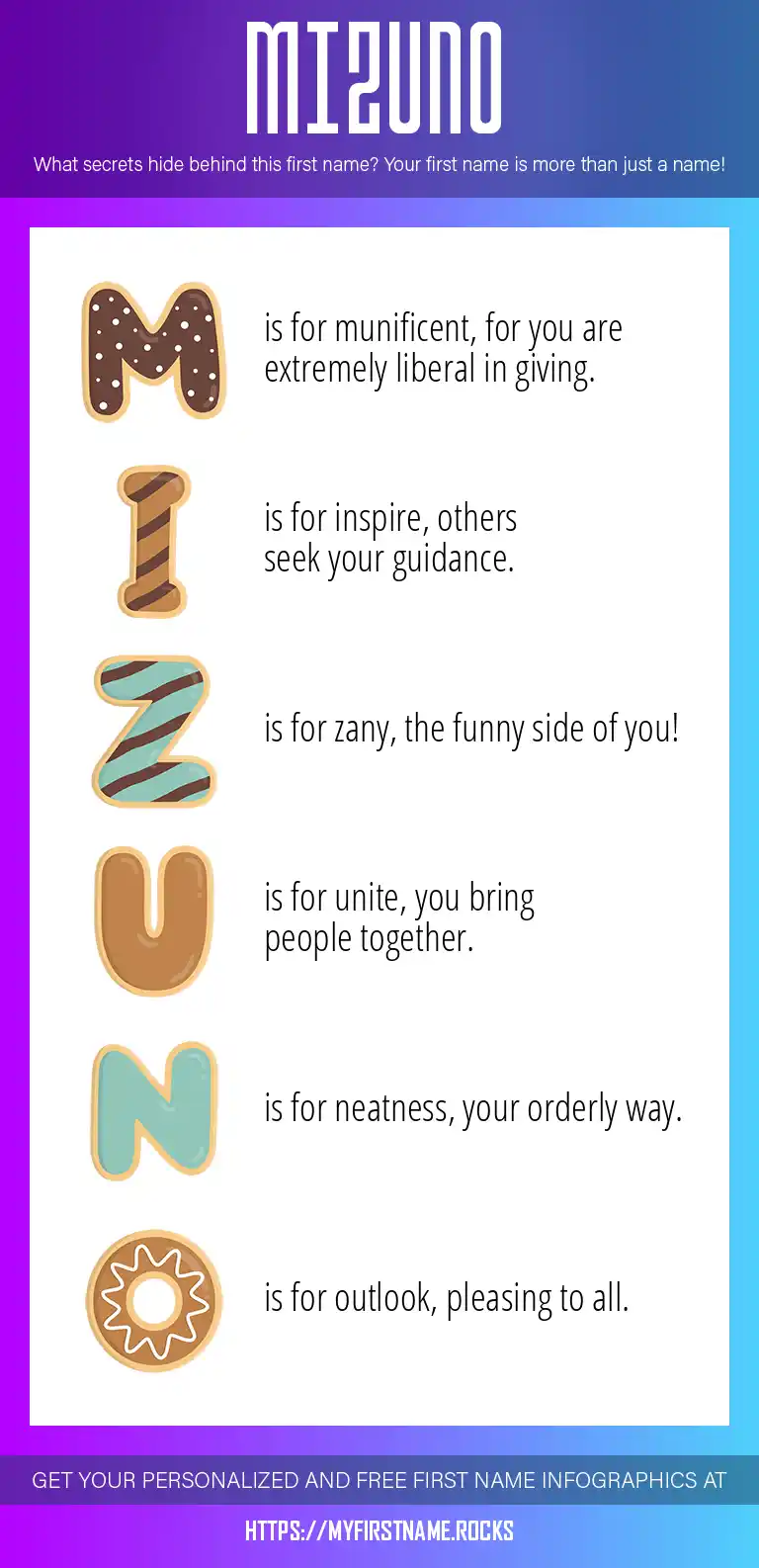 MIZUNO

What secrets hide behind this first name? Your first name is more than just a name!

M is for munificent, for you are extremely liberal in giving.

I is for inspire, others seek your guidance.

Z is for zany, the funny side of you!

U is for unite, you bring people together.

N is for neatness, your orderly way.

O is for outlook, pleasing to all.

GET YOUR PERSONALIZED AND FREE FIRST NAME INFOGRAPHICS AT

HTTPS://MYFIRSTNAME.ROCKS