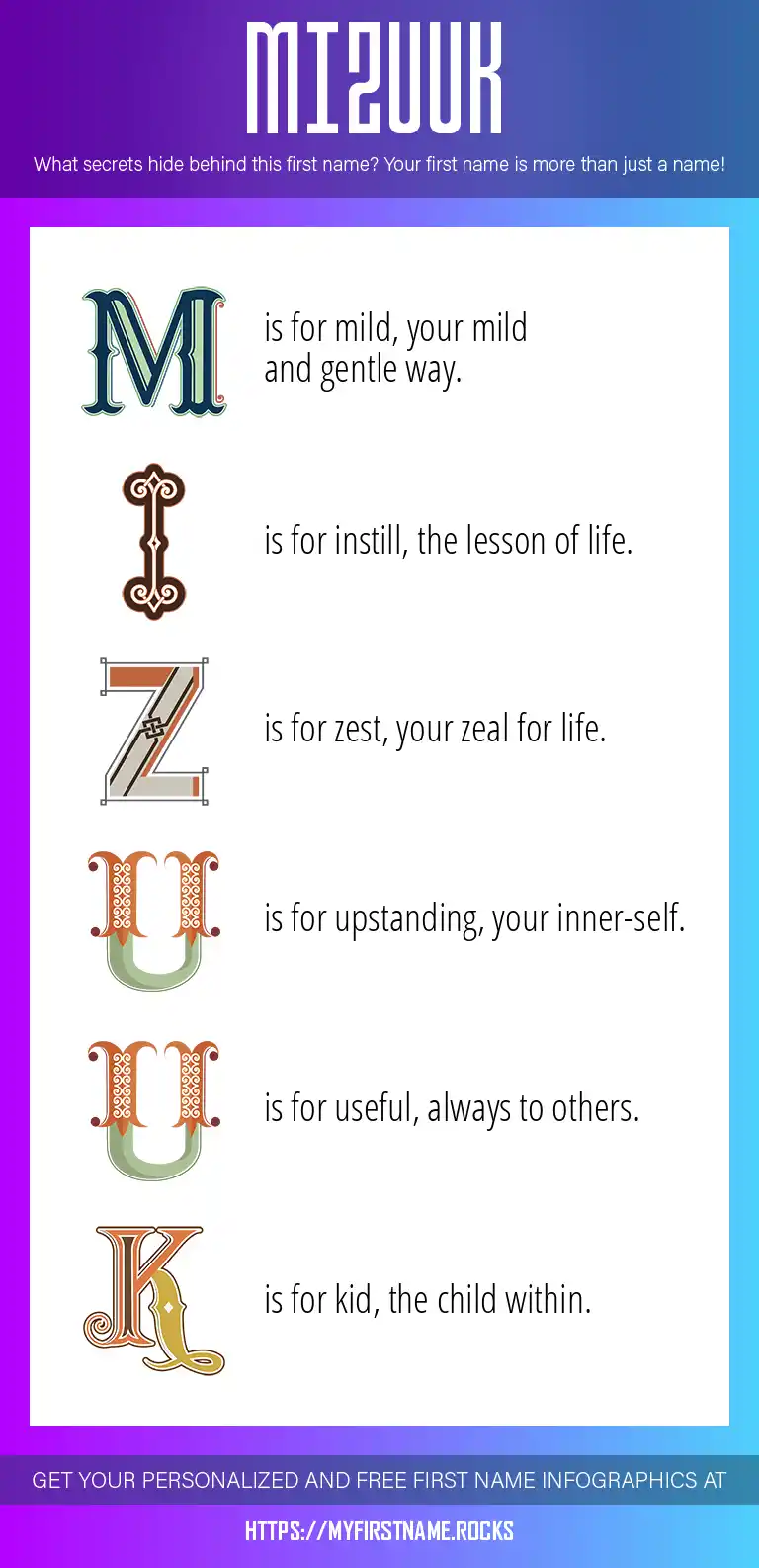 MIZUUK

What secrets hide behind this first name? Your first name is more than just a name!

M is for mild, your mild and gentle way.

I is for instill, the lesson of life.

Z is for zest, your zeal for life.

U is for upstanding, your inner-self.

U is for useful, always to others.

K is for kid, the child within.

GET YOUR PERSONALIZED AND FREE FIRST NAME INFOGRAPHICS AT

HTTPS://MYFIRSTNAME.ROCKS