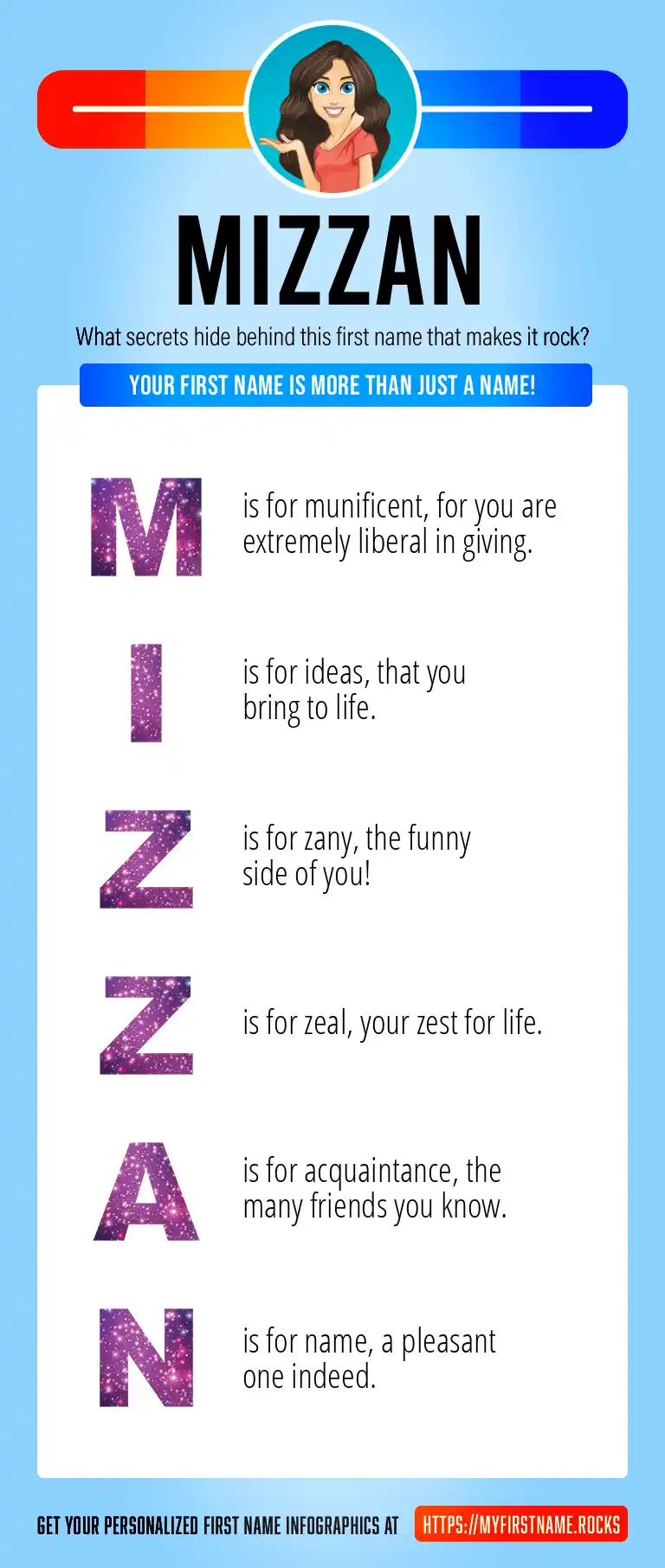 MIZZAN

What secrets hide behind this first name that makes it rock?

YOUR FIRST NAME IS MORE THAN JUST A NAME!

M is for munificent, for you are extremely liberal in giving.

I is for ideas, that you bring to life.

Z is for zany, the funny side of you!

Z is for zeal, your zest for life.

A is for acquaintance, the many friends you know.

N is for name, a pleasant one indeed.

GET YOUR PERSONALIZED FIRST NAME INFOGRAPHICS AT HTTPS://MYFIRSTNAME.ROCKS