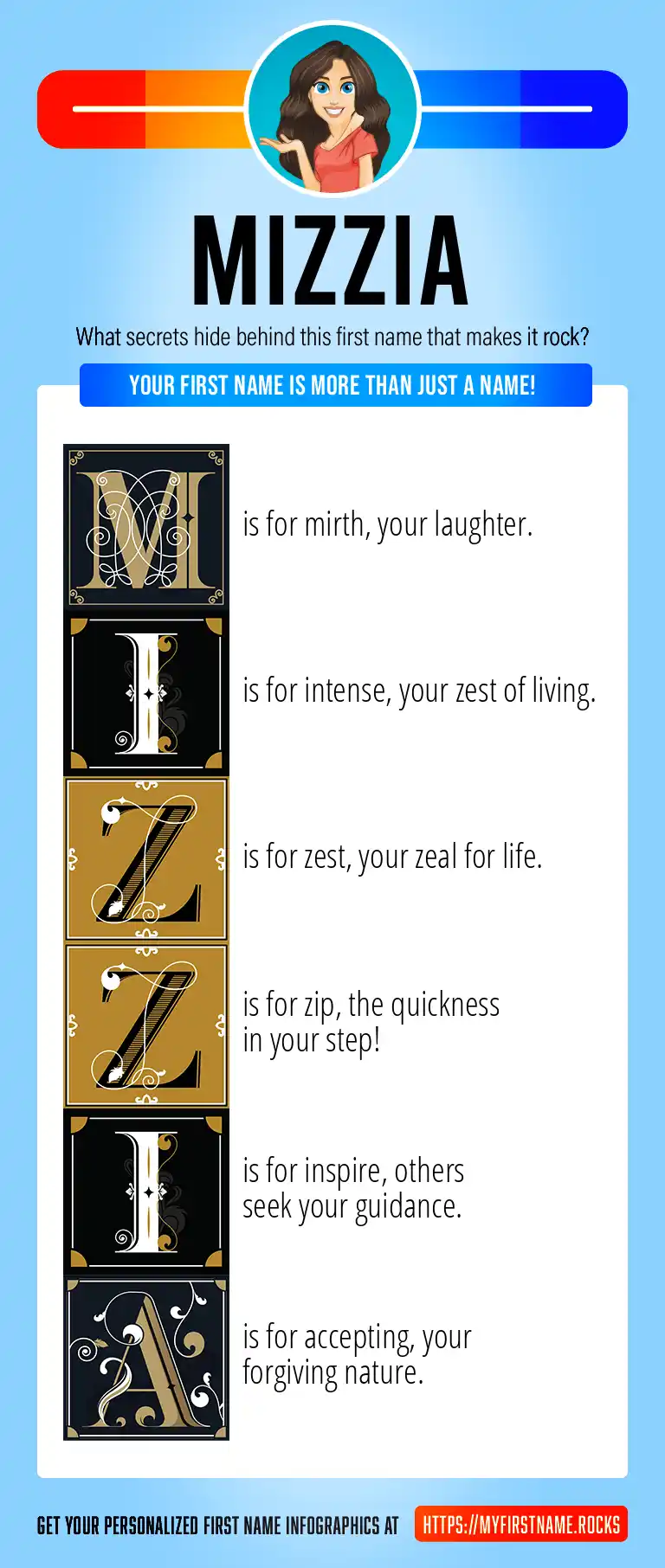 MIZZIA

What secrets hide behind this first name that makes it rock?

YOUR FIRST NAME IS MORE THAN JUST A NAME!

M is for mirth, your laughter.

I is for intense, your zest of living.

Z is for zest, your zeal for life.

Z is for zip, the quickness in your step!

I is for inspire, others seek your guidance.

A is for accepting, your forgiving nature.

GET YOUR PERSONALIZED FIRST NAME INFOGRAPHICS AT HTTPS://MYFIRSTNAME.ROCKS