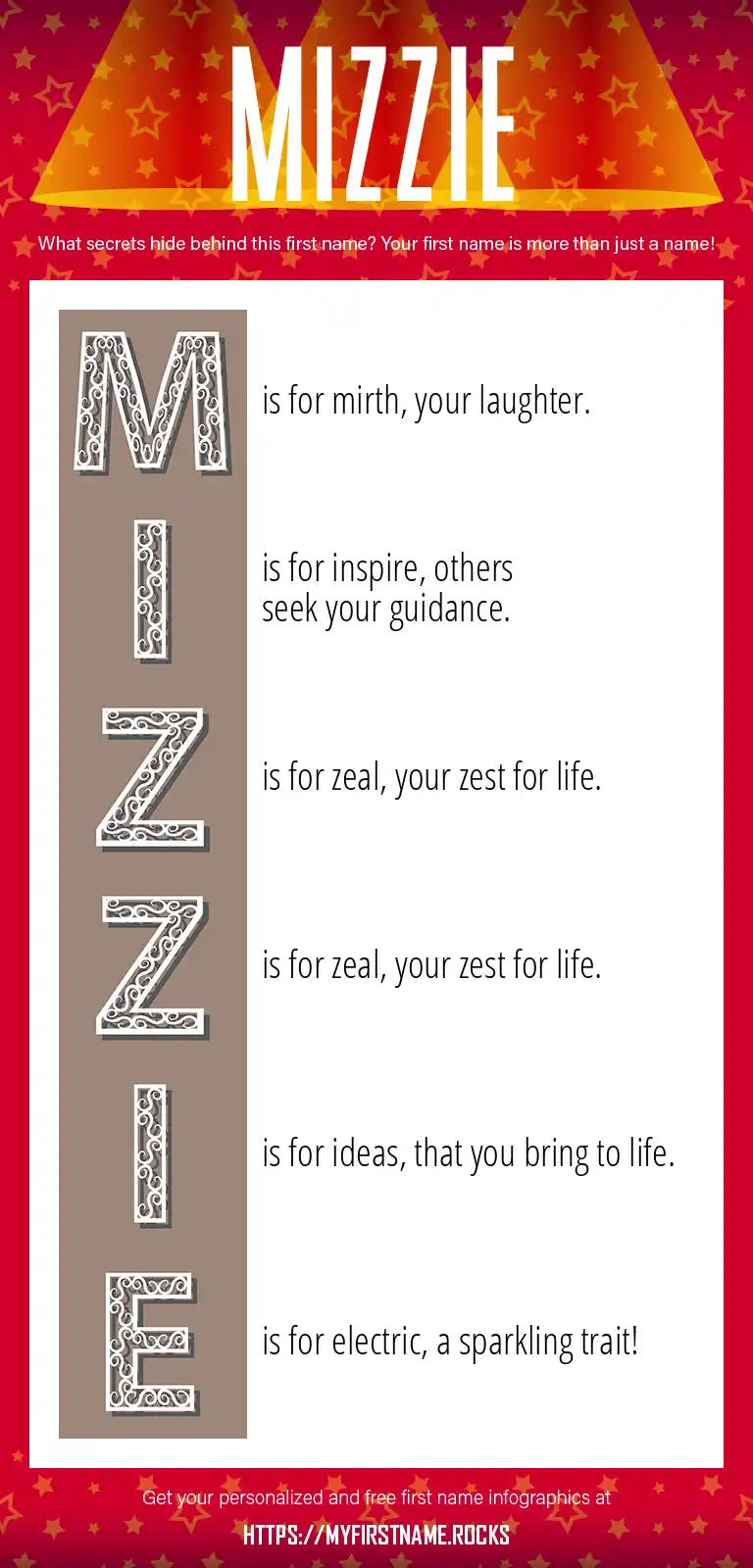 MIZZIE

What secrets hide behind this first name? Your first name is more than just a name!

M is for mirth, your laughter.

I is for inspire, others seek your guidance.

Z is for zeal, your zest for life.

Z is for zeal, your zest for life.

I is for ideas, that you bring to life.

E is for electric, a sparkling trait!

Get your personalized and free first name infographics at

HTTPS://MYFIRSTNAME.ROCKS