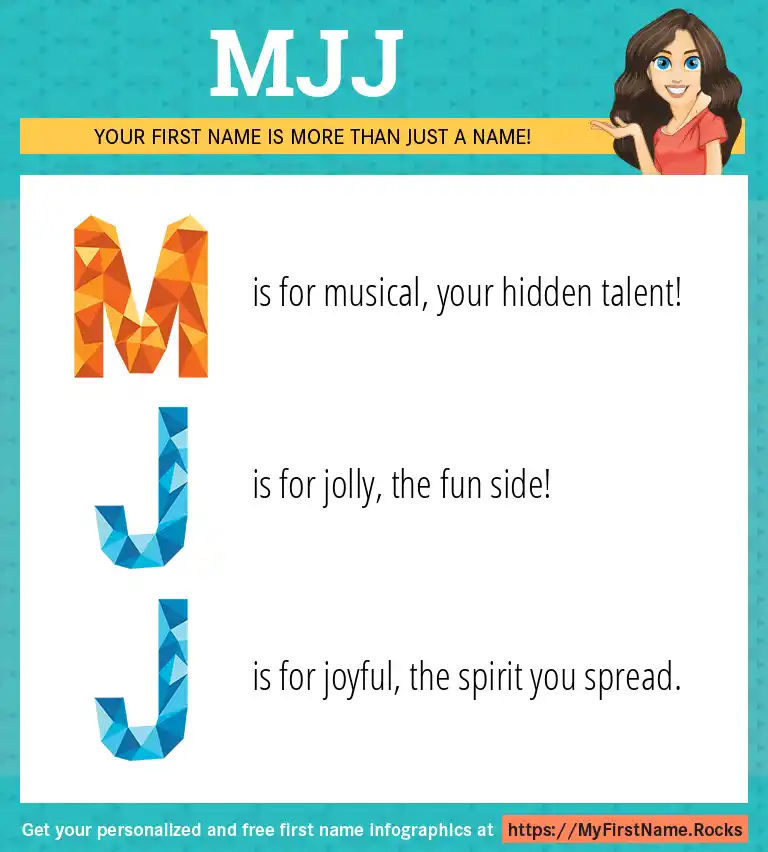 MJJ

YOUR FIRST NAME IS MORE THAN JUST A NAME!

M is for musical, your hidden talent!

J is for jolly, the fun side!

J is for joyful, the spirit you spread.

Get your personalized and free first name infographics at https://MyFirstName.Rocks