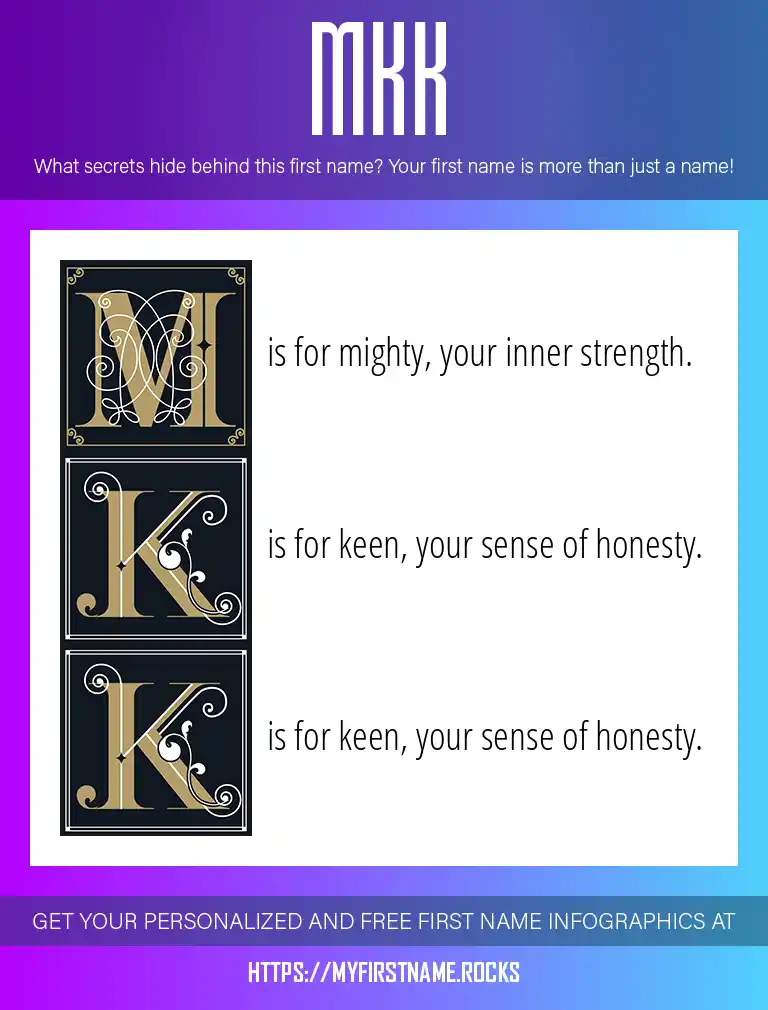 MKK

What secrets hide behind this first name? Your first name is more than just a name!

M is for mighty, your inner strength.

K is for keen, your sense of honesty.

K is for keen, your sense of honesty.

GET YOUR PERSONALIZED AND FREE FIRST NAME INFOGRAPHICS AT

HTTPS://MYFIRSTNAME.ROCKS