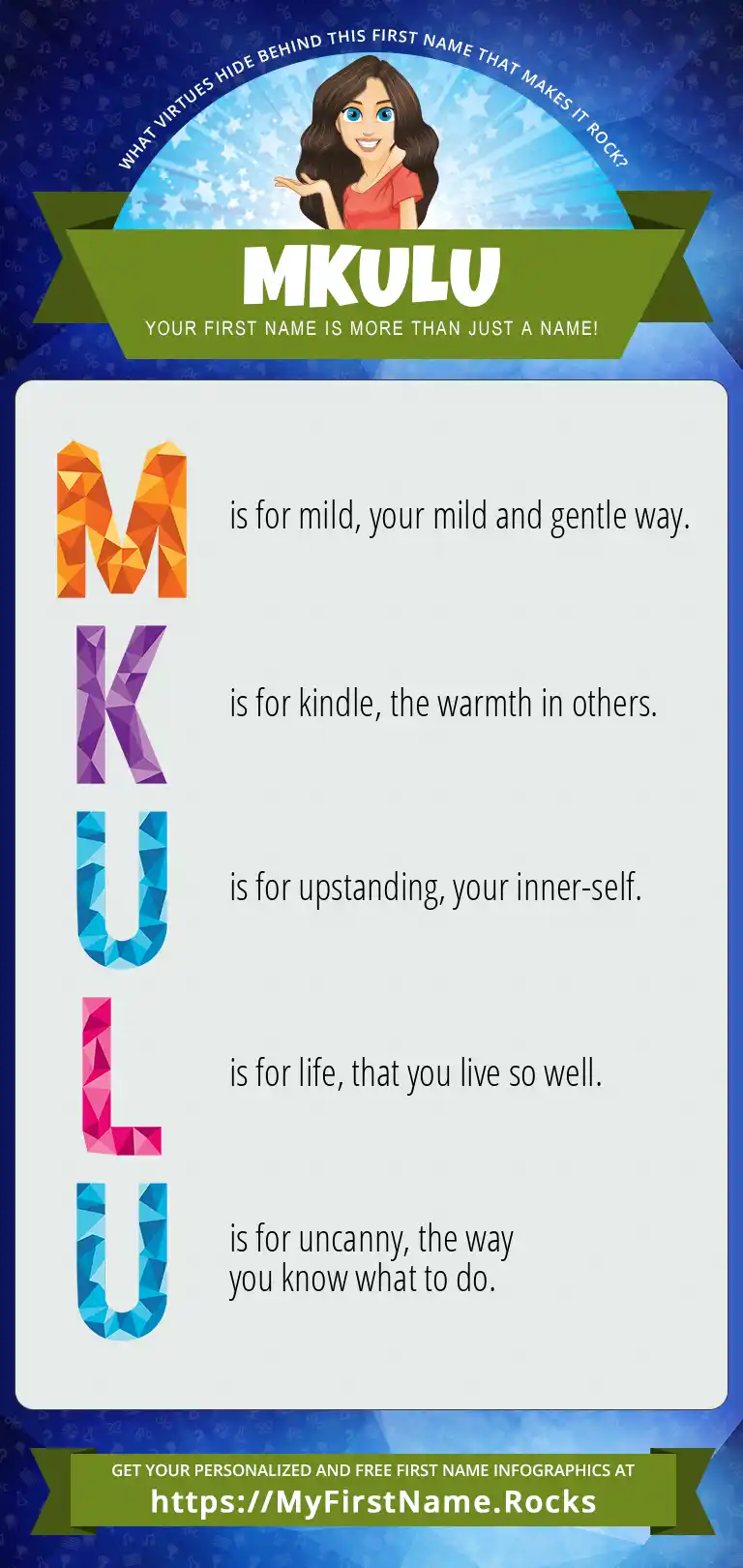 WHAT VIRTUES HIDE BEHIND THIS FIRST NAME THAT MAKES IT ROCK?

MKULU

YOUR FIRST NAME IS MORE THAN JUST A NAME!

M is for mild, your mild and gentle way.

K is for kindle, the warmth in others.

U is for upstanding, your inner-self.

L is for life, that you live so well.

U is for uncanny, the way you know what to do.

GET YOUR PERSONALIZED AND FREE FIRST NAME INFOGRAPHICS AT
https://MyFirstName.Rocks