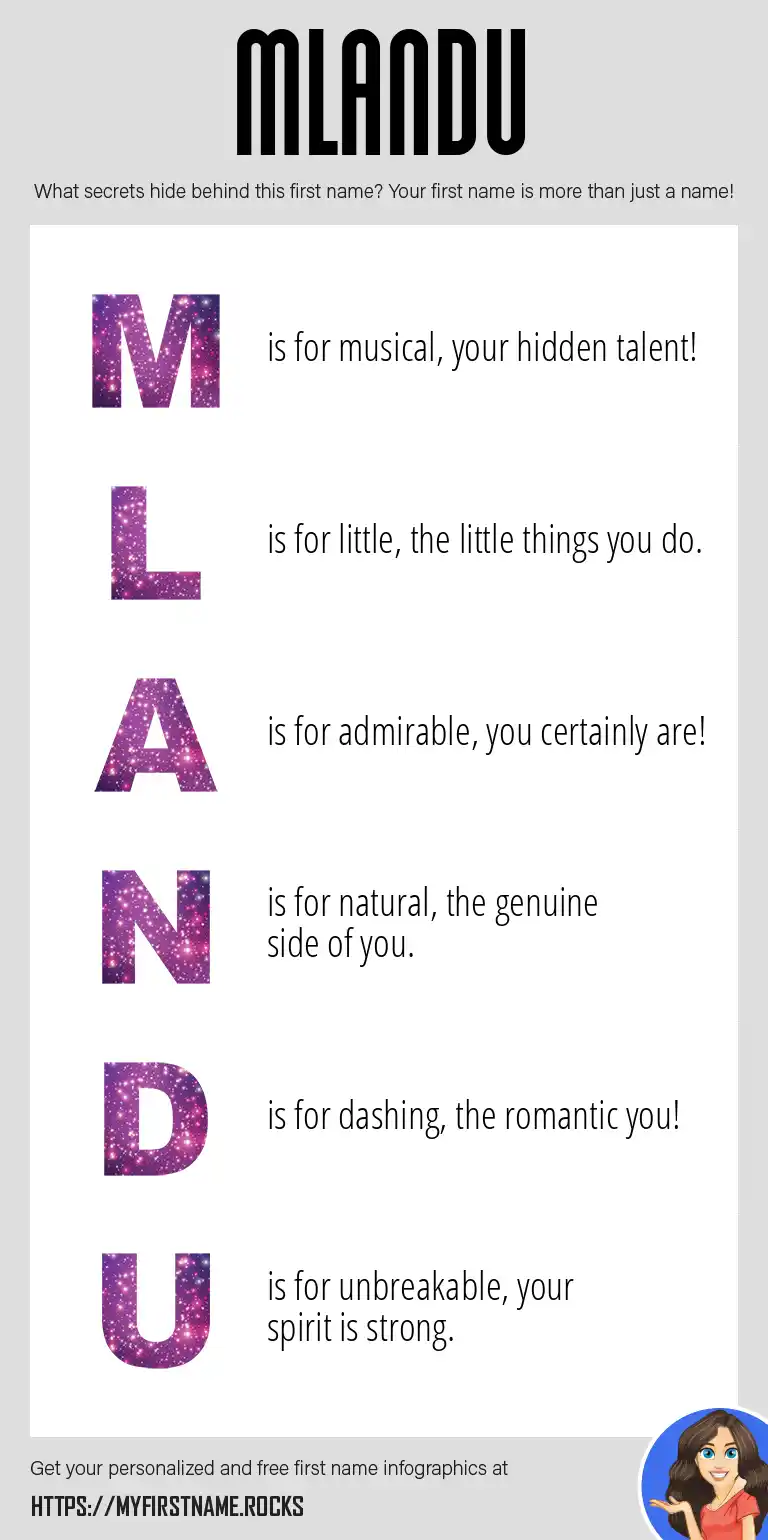 MLANDU

What secrets hide behind this first name? Your first name is more than just a name!

M is for musical, your hidden talent!

L is for little, the little things you do.

A is for admirable, you certainly are!

N is for natural, the genuine side of you.

D is for dashing, the romantic you!

U is for unbreakable, your spirit is strong.

Get your personalized and free first name infographics at

HTTPS://MYFIRSTNAME.ROCKS