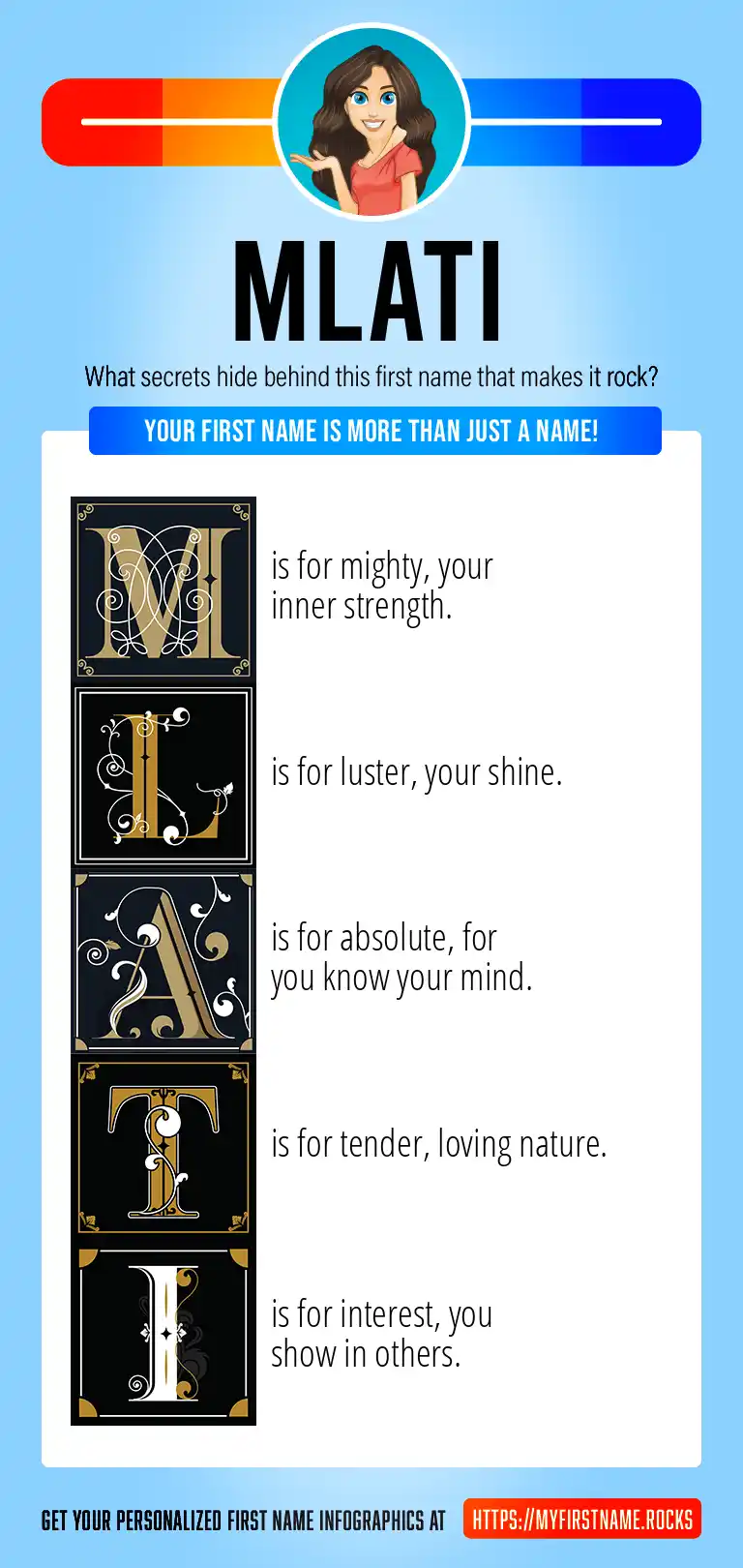 MLATI

What secrets hide behind this first name that makes it rock?

YOUR FIRST NAME IS MORE THAN JUST A NAME!

M is for mighty, your inner strength.

L is for luster, your shine.

A is for absolute, for you know your mind.

T is for tender, loving nature.

I is for interest, you show in others.

GET YOUR PERSONALIZED FIRST NAME INFOGRAPHICS AT HTTPS://MYFIRSTNAME.ROCKS