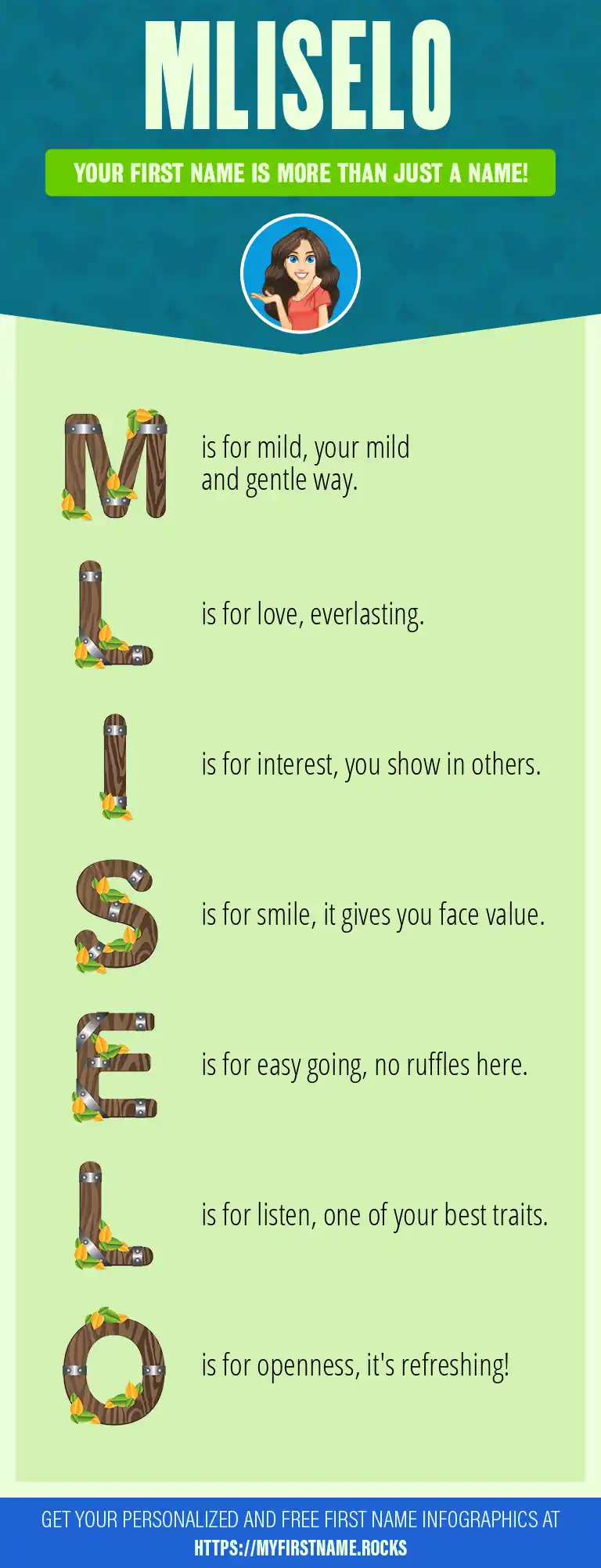 MLISELO

YOUR FIRST NAME IS MORE THAN JUST A NAME!

M is for mild, your mild and gentle way.

L is for love, everlasting.

I is for interest, you show in others.

S is for smile, it gives you face value.

E is for easy going, no ruffles here.

L is for listen, one of your best traits.

O is for openness, it's refreshing!

GET YOUR PERSONALIZED AND FREE FIRST NAME INFOGRAPHICS AT HTTPS://MYFIRSTNAME.ROCKS