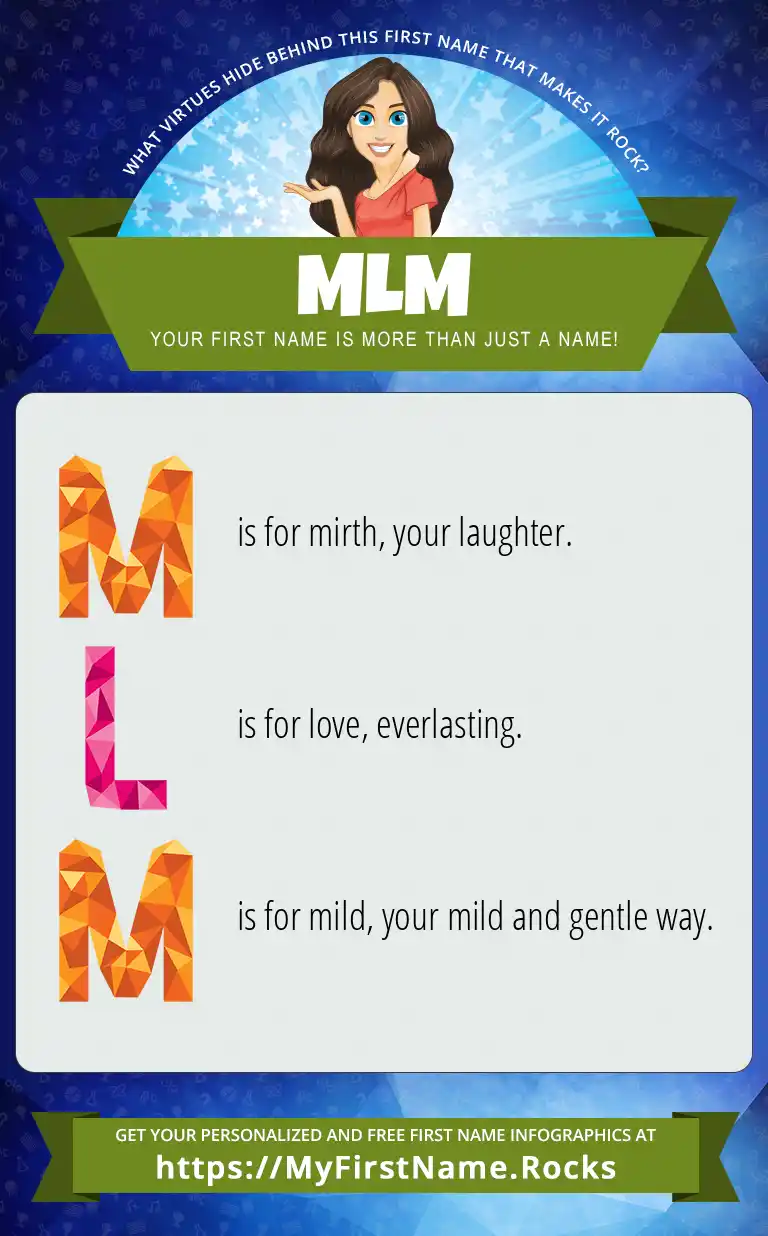 WHAT VIRTUES HIDE BEHIND THIS FIRST NAME THAT MAKES IT ROCK?

MLM

YOUR FIRST NAME IS MORE THAN JUST A NAME!

M is for mirth, your laughter.

L is for love, everlasting.

M is for mild, your mild and gentle way.

GET YOUR PERSONALIZED AND FREE FIRST NAME INFOGRAPHICS AT
https://MyFirstName.Rocks