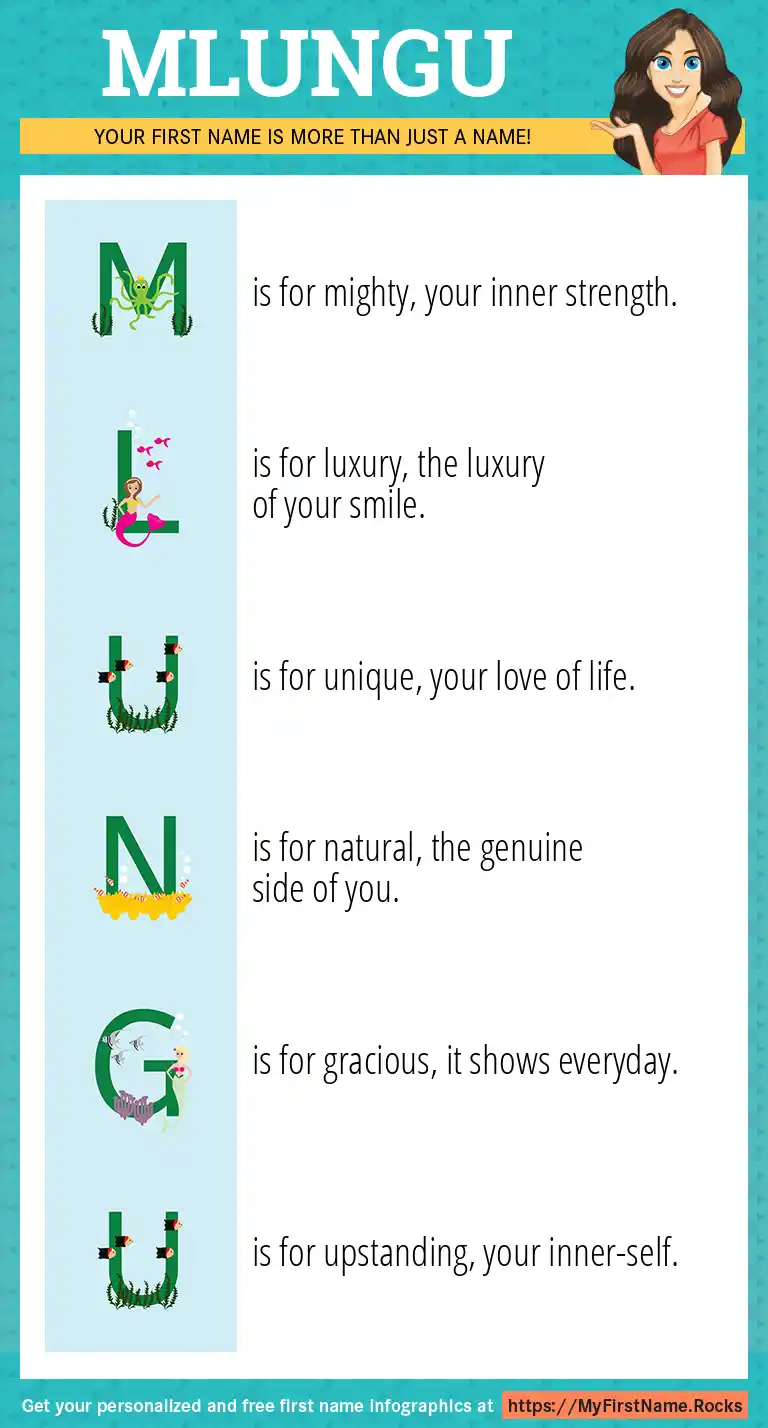 MLUNGU

YOUR FIRST NAME IS MORE THAN JUST A NAME!

M is for mighty, your inner strength.

L is for luxury, the luxury of your smile.

U is for unique, your love of life.

N is for natural, the genuine side of you.

G is for gracious, it shows everyday.

U is for upstanding, your inner-self.

Get your personalized and free first name infographics at https://MyFirstName.Rocks