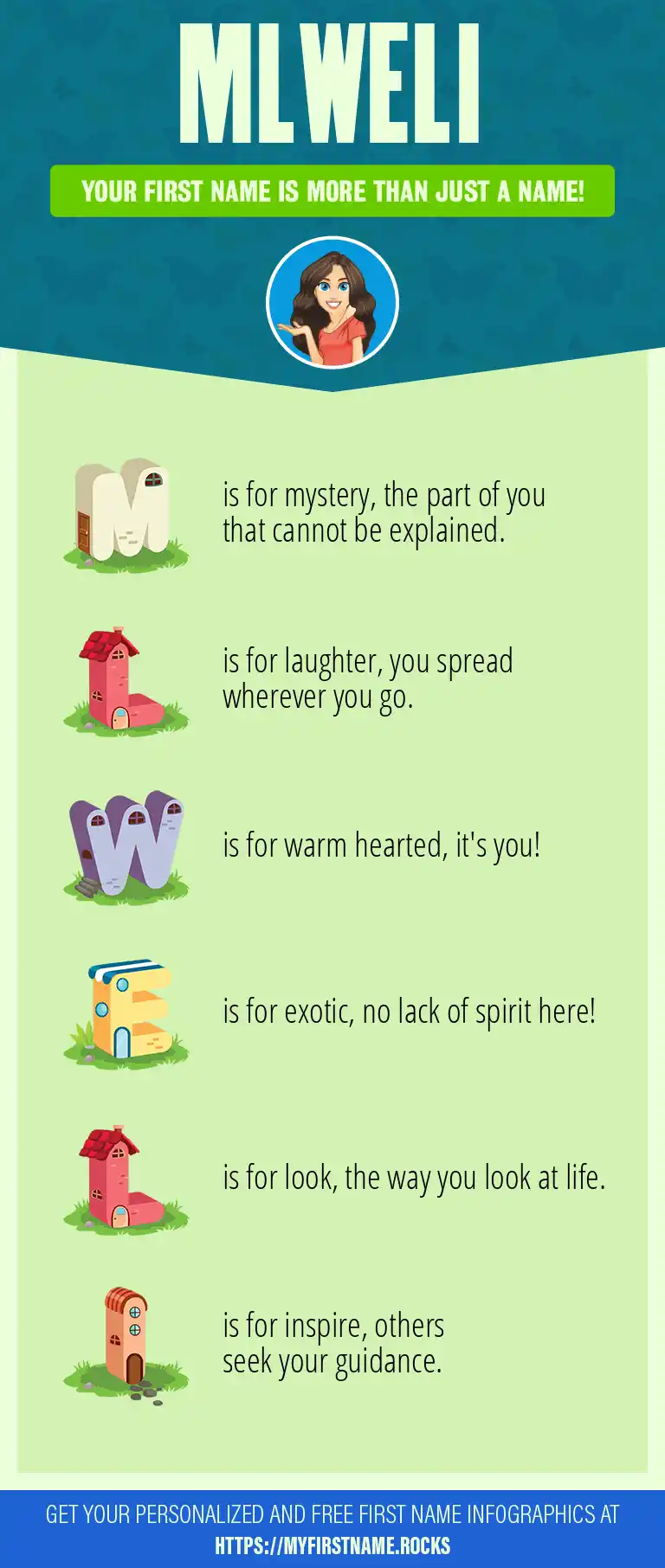 MLWELI

YOUR FIRST NAME IS MORE THAN JUST A NAME!

M is for mystery, the part of you that cannot be explained.

L is for laughter, you spread wherever you go.

W is for warm hearted, it's you!

E is for exotic, no lack of spirit here!

L is for look, the way you look at life.

I is for inspire, others seek your guidance.

GET YOUR PERSONALIZED AND FREE FIRST NAME INFOGRAPHICS AT HTTPS://MYFIRSTNAME.ROCKS