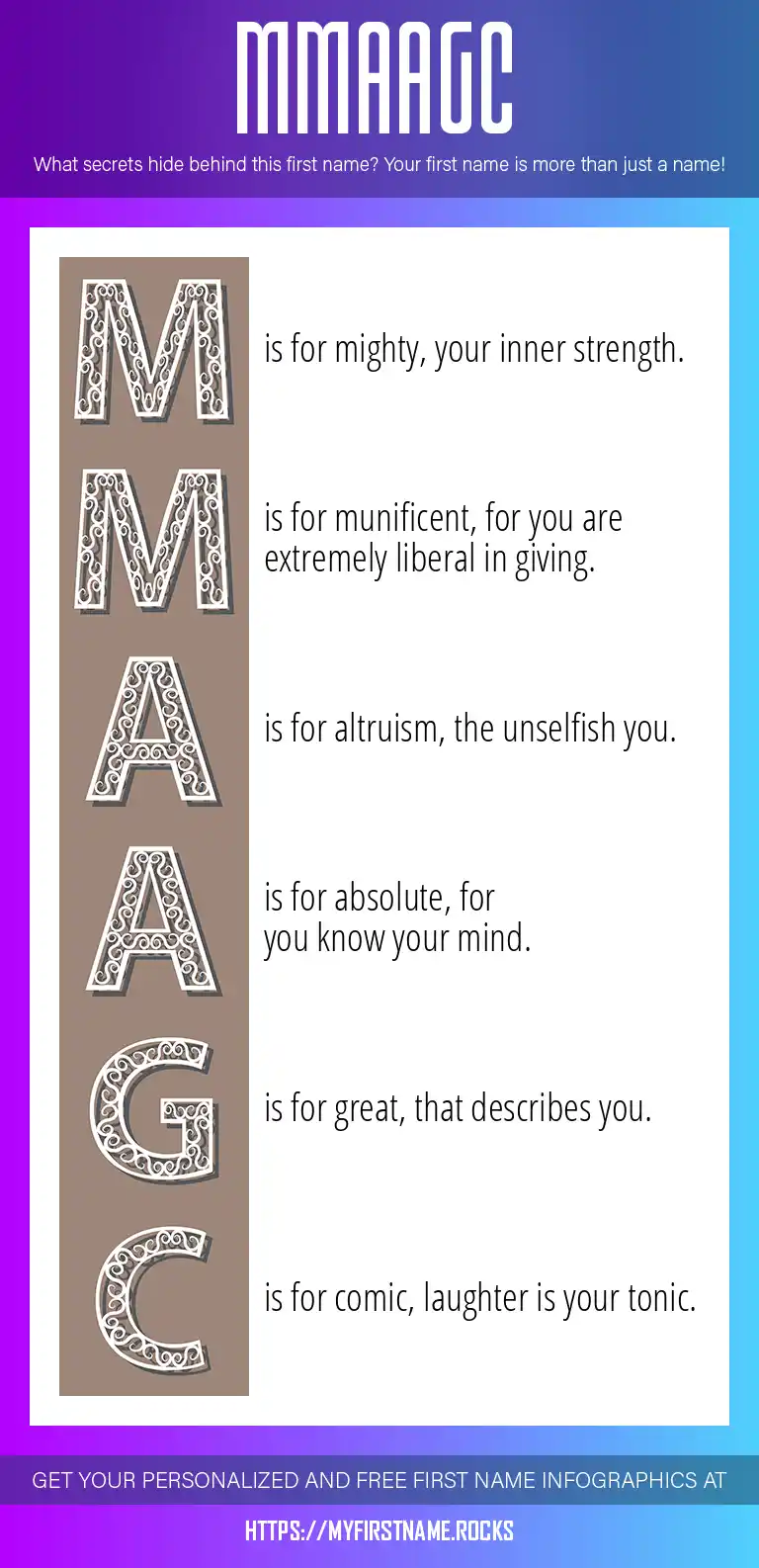 MMAAGC

What secrets hide behind this first name? Your first name is more than just a name!

M is for mighty, your inner strength.

M is for munificent, for you are extremely liberal in giving.

A is for altruism, the unselfish you.

A is for absolute, for you know your mind.

G is for great, that describes you.

C is for comic, laughter is your tonic.

GET YOUR PERSONALIZED AND FREE FIRST NAME INFOGRAPHICS AT

HTTPS://MYFIRSTNAME.ROCKS