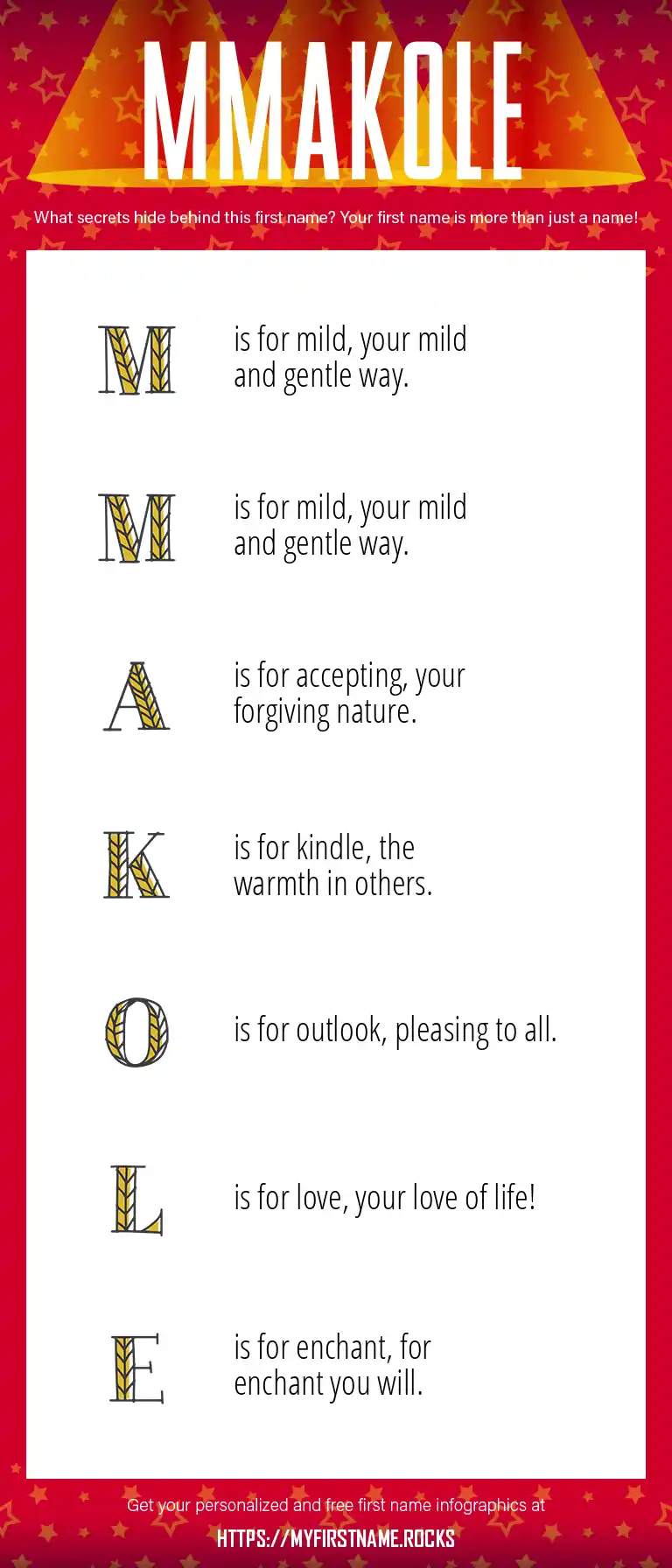 MMAKOLE

What secrets hide behind this first name? Your first name is more than just a name!

M is for mild, your mild and gentle way.

M is for mild, your mild and gentle way.

A is for accepting, your forgiving nature.

K is for kindle, the warmth in others.

O is for outlook, pleasing to all.

L is for love, your love of life!

E is for enchant, for enchant you will.

Get your personalized and free first name infographics at

HTTPS://MYFIRSTNAME.ROCKS