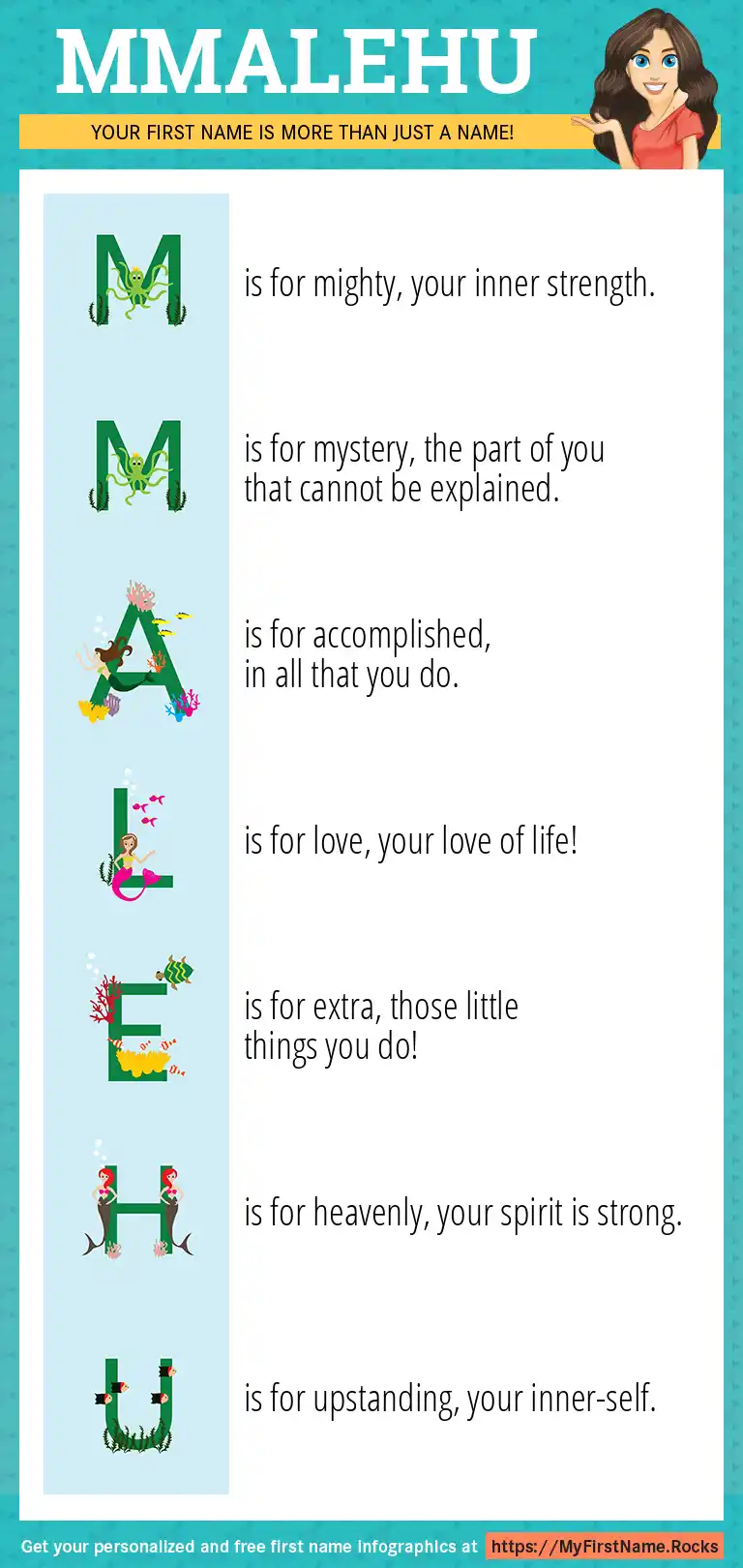 MMALEHU

YOUR FIRST NAME IS MORE THAN JUST A NAME!

M is for mighty, your inner strength.

M is for mystery, the part of you that cannot be explained.

A is for accomplished, in all that you do.

L is for love, your love of life!

E is for extra, those little things you do!

H is for heavenly, your spirit is strong.

U is for upstanding, your inner-self.

Get your personalized and free first name infographics at https://MyFirstName.Rocks