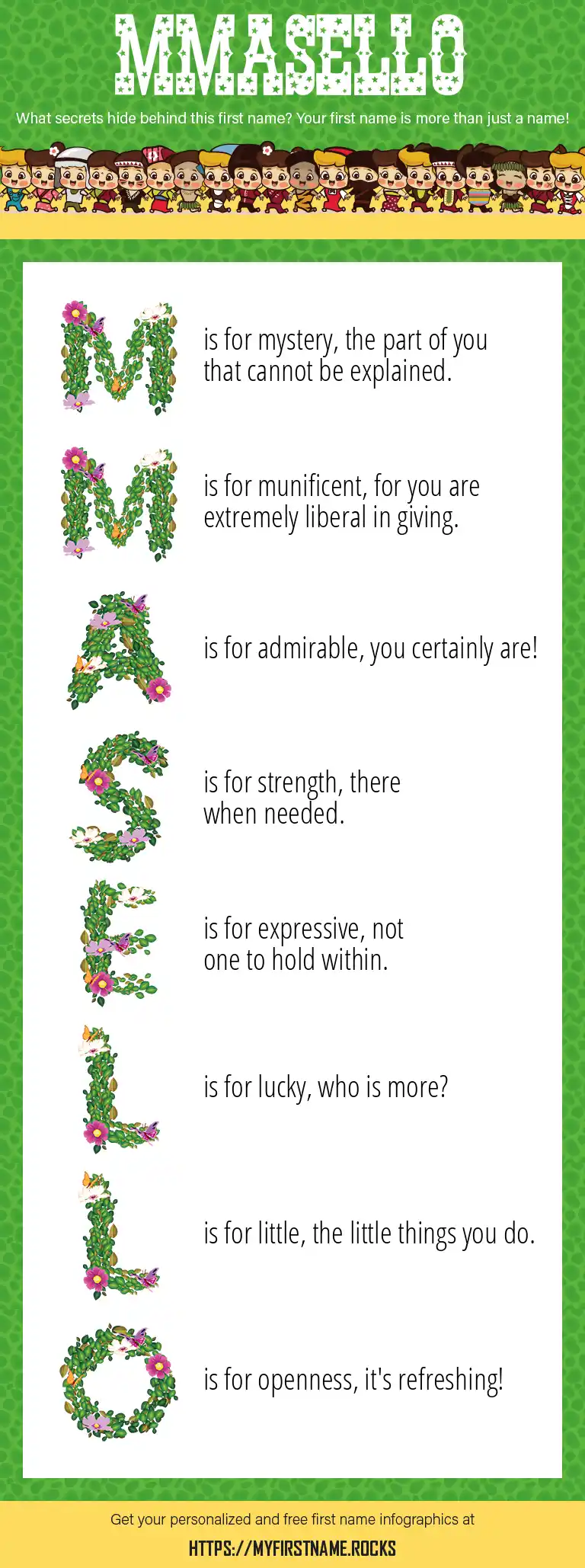 MMASELLO

What secrets hide behind this first name? Your first name is more than just a name!

M is for mystery, the part of you that cannot be explained.

M is for munificent, for you are extremely liberal in giving.

A is for admirable, you certainly are!

S is for strength, there when needed.

E is for expressive, not one to hold within.

L is for lucky, who is more?

L is for little, the little things you do.

O is for openness, it's refreshing!

Get your personalized and free first name infographics at

HTTPS://MYFIRSTNAME.ROCKS