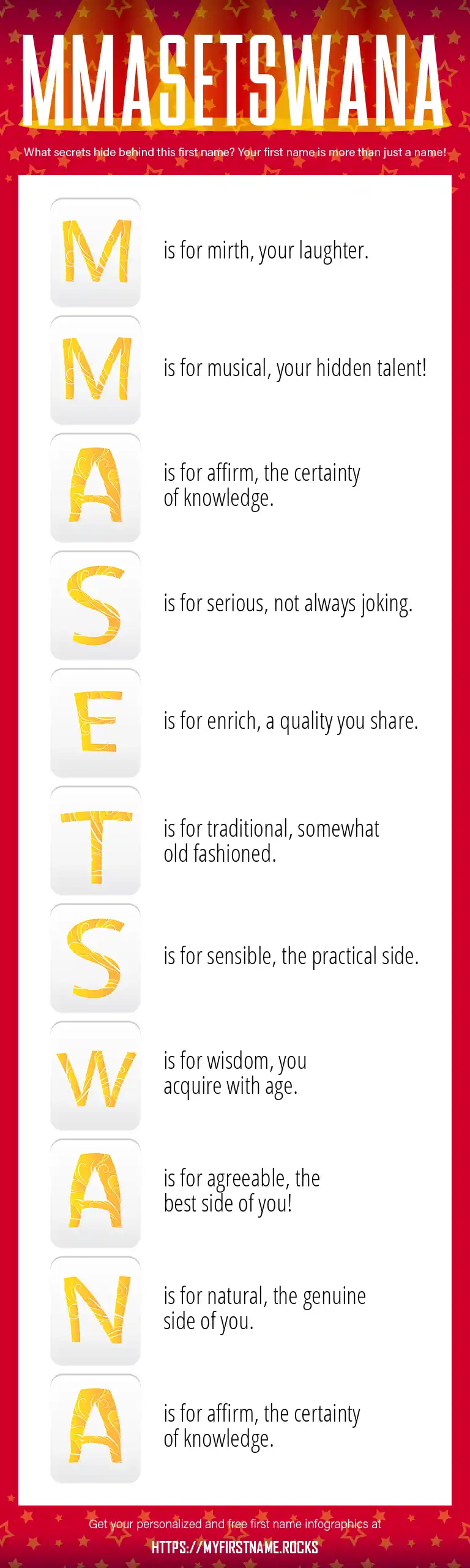 MMASETSWANA

What secrets hide behind this first name? Your first name is more than just a name!

M is for mirth, your laughter.

M is for musical, your hidden talent!

A is for affirm, the certainty of knowledge.

S is for serious, not always joking.

E is for enrich, a quality you share.

T is for traditional, somewhat old fashioned.

S is for sensible, the practical side.

W is for wisdom, you acquire with age.

A is for agreeable, the best side of you!

N is for natural, the genuine side of you.

A is for affirm, the certainty of knowledge.

Get your personalized and free first name infographics at

HTTPS://MYFIRSTNAME.ROCKS