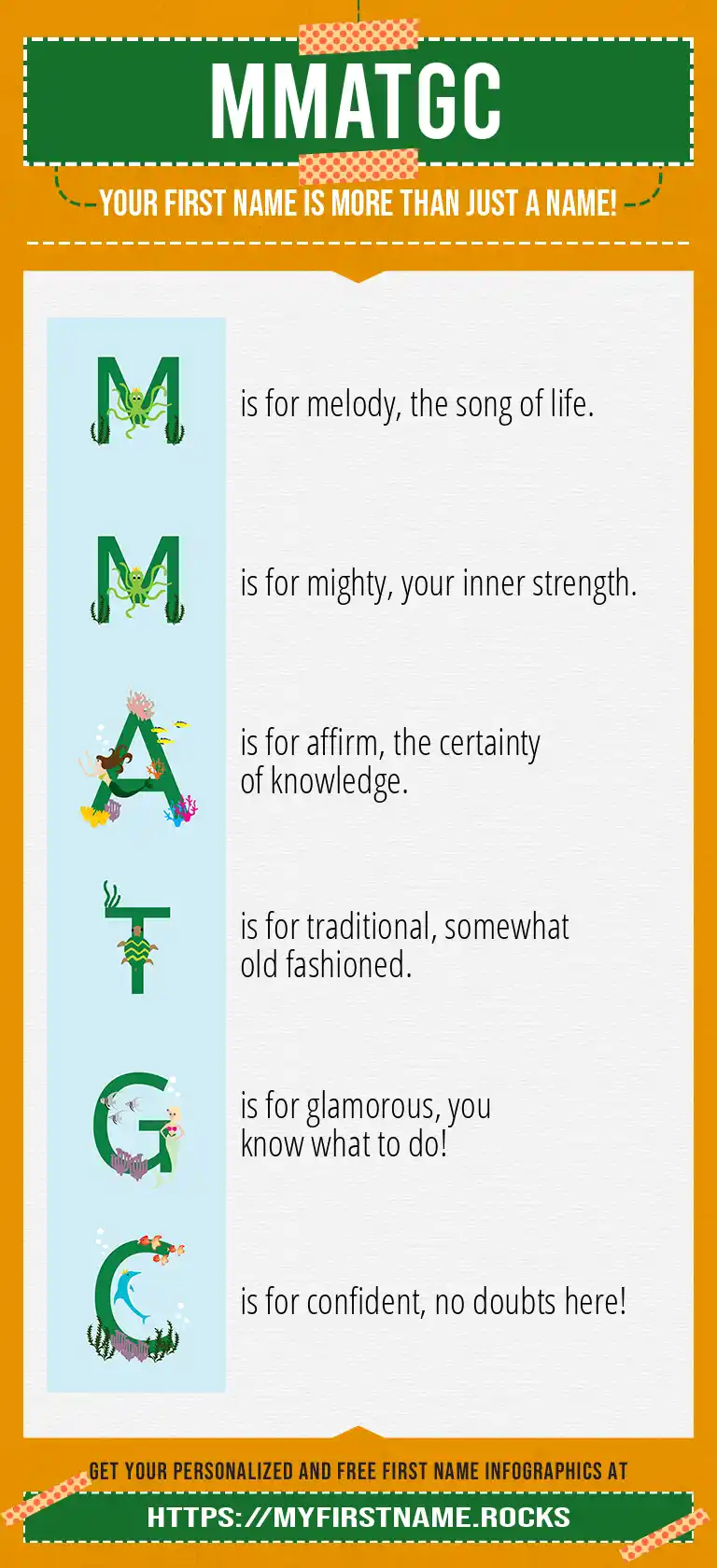 MMATGC

YOUR FIRST NAME IS MORE THAN JUST A NAME!

M is for melody, the song of life.

M is for mighty, your inner strength.

A is for affirm, the certainty of knowledge.

T is for traditional, somewhat old fashioned.

G is for glamorous, you know what to do!

C is for confident, no doubts here!

GET YOUR PERSONALIZED AND FREE FIRST NAME INFOGRAPHICS AT

HTTPS://MYFIRSTNAME.ROCKS