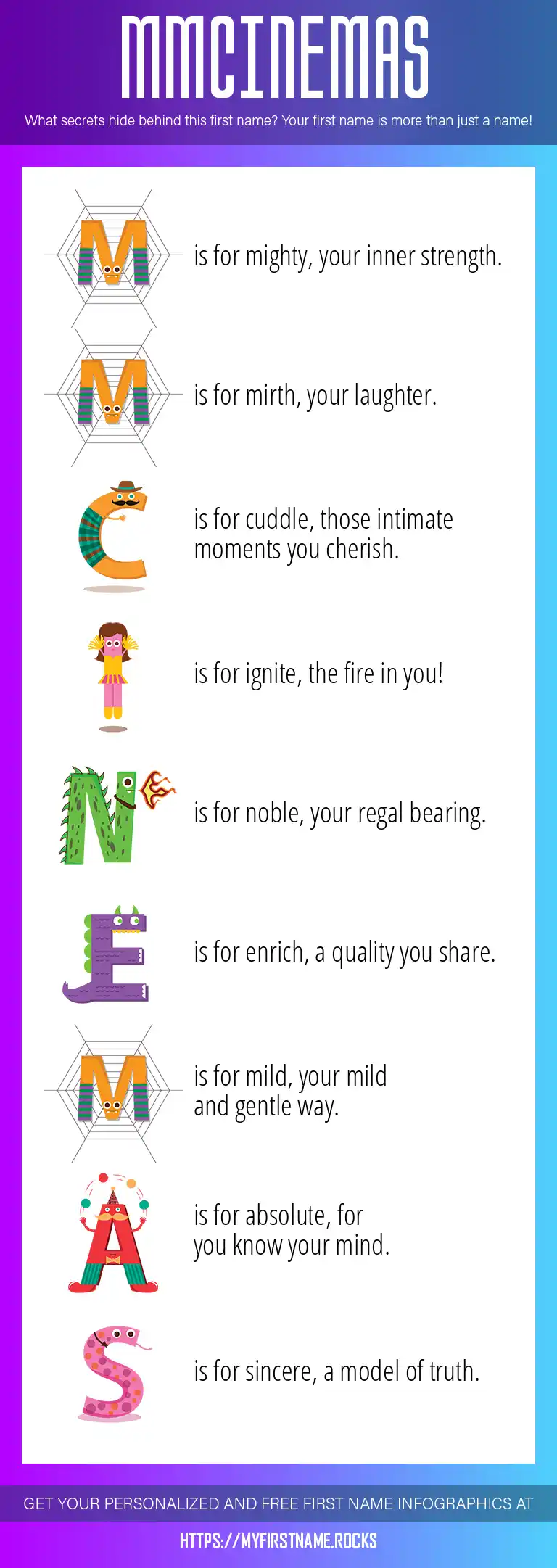 MMCINEMAS

What secrets hide behind this first name? Your first name is more than just a name!

M is for mighty, your inner strength.

M is for mirth, your laughter.

C is for cuddle, those intimate moments you cherish.

I is for ignite, the fire in you!

N is for noble, your regal bearing.

E is for enrich, a quality you share.

M is for mild, your mild and gentle way.

A is for absolute, for you know your mind.

S is for sincere, a model of truth.

GET YOUR PERSONALIZED AND FREE FIRST NAME INFOGRAPHICS AT

HTTPS://MYFIRSTNAME.ROCKS