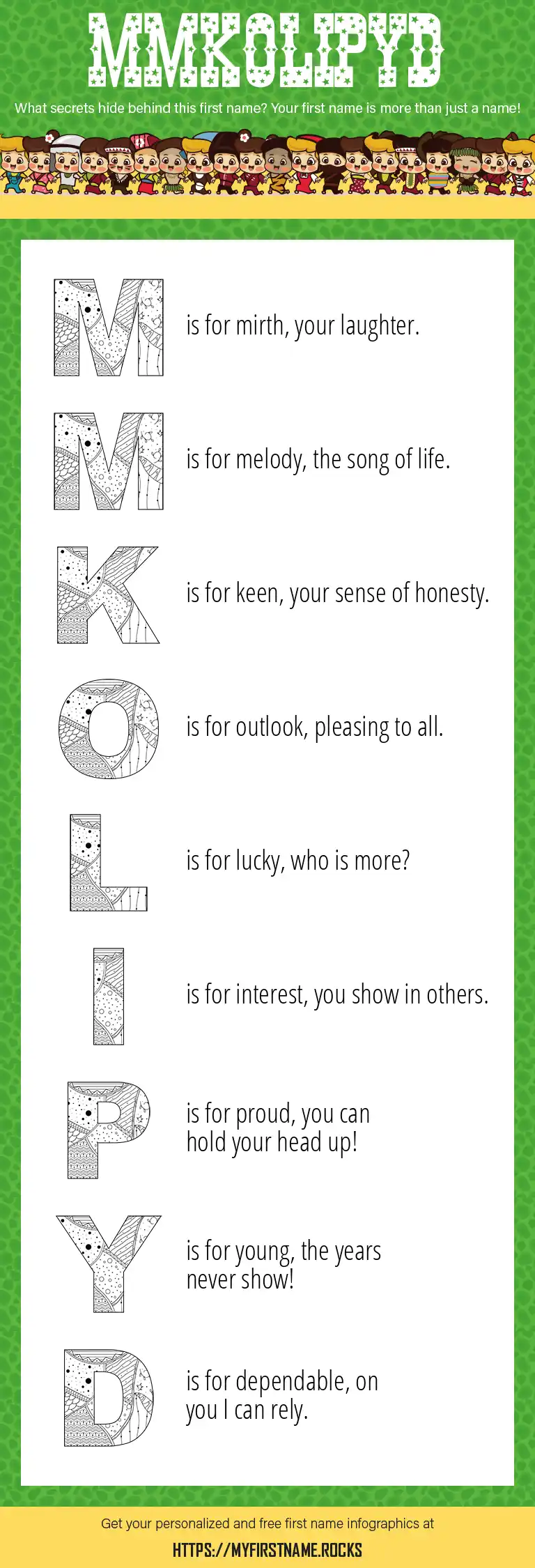 MMKOLIPYD

What secrets hide behind this first name? Your first name is more than just a name!

M is for mirth, your laughter.

M is for melody, the song of life.

K is for keen, your sense of honesty.

O is for outlook, pleasing to all.

L is for lucky, who is more?

I is for interest, you show in others.

P is for proud, you can hold your head up!

Y is for young, the years never show!

D is for dependable, on you I can rely.

Get your personalized and free first name infographics at

HTTPS://MYFIRSTNAME.ROCKS