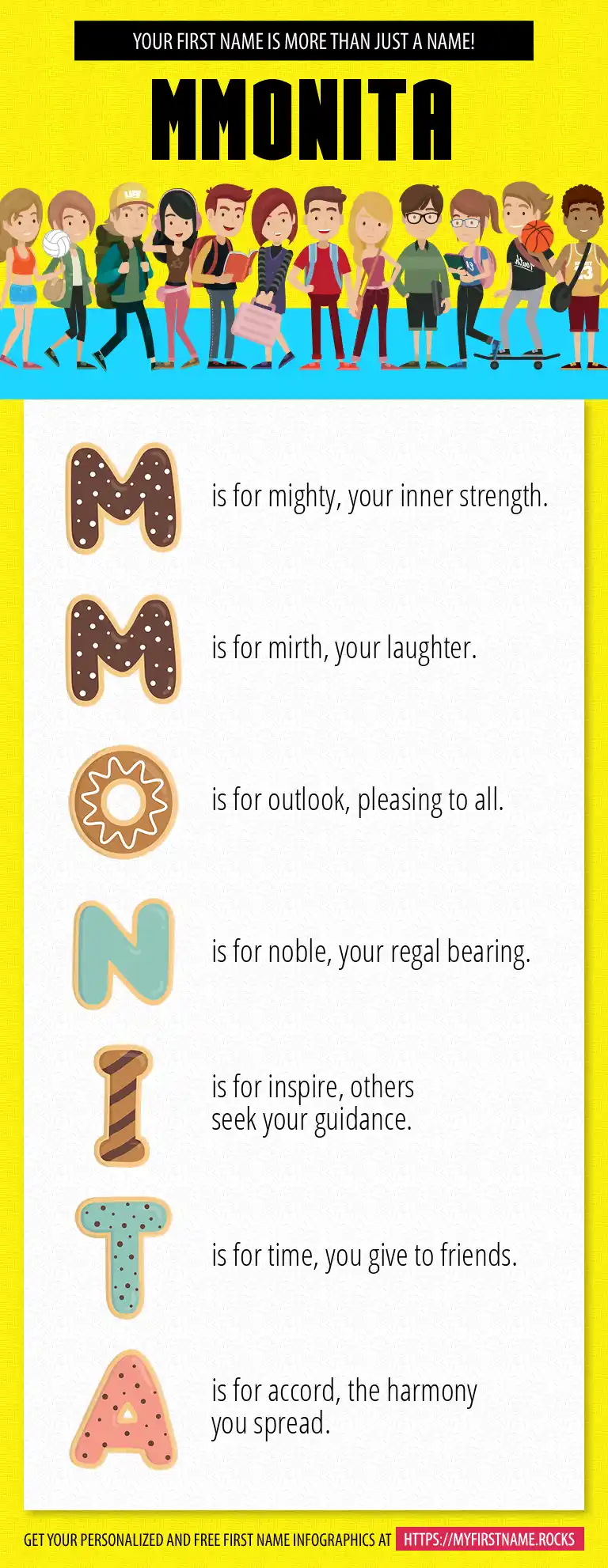 YOUR FIRST NAME IS MORE THAN JUST A NAME!

MMONITA

M is for mighty, your inner strength.

M is for mirth, your laughter.

O is for outlook, pleasing to all.

N is for noble, your regal bearing.

I is for inspire, others seek your guidance.

T is for time, you give to friends.

A is for accord, the harmony you spread.

GET YOUR PERSONALIZED AND FREE FIRST NAME INFOGRAPHICS AT HTTPS://MYFIRSTNAME.ROCKS