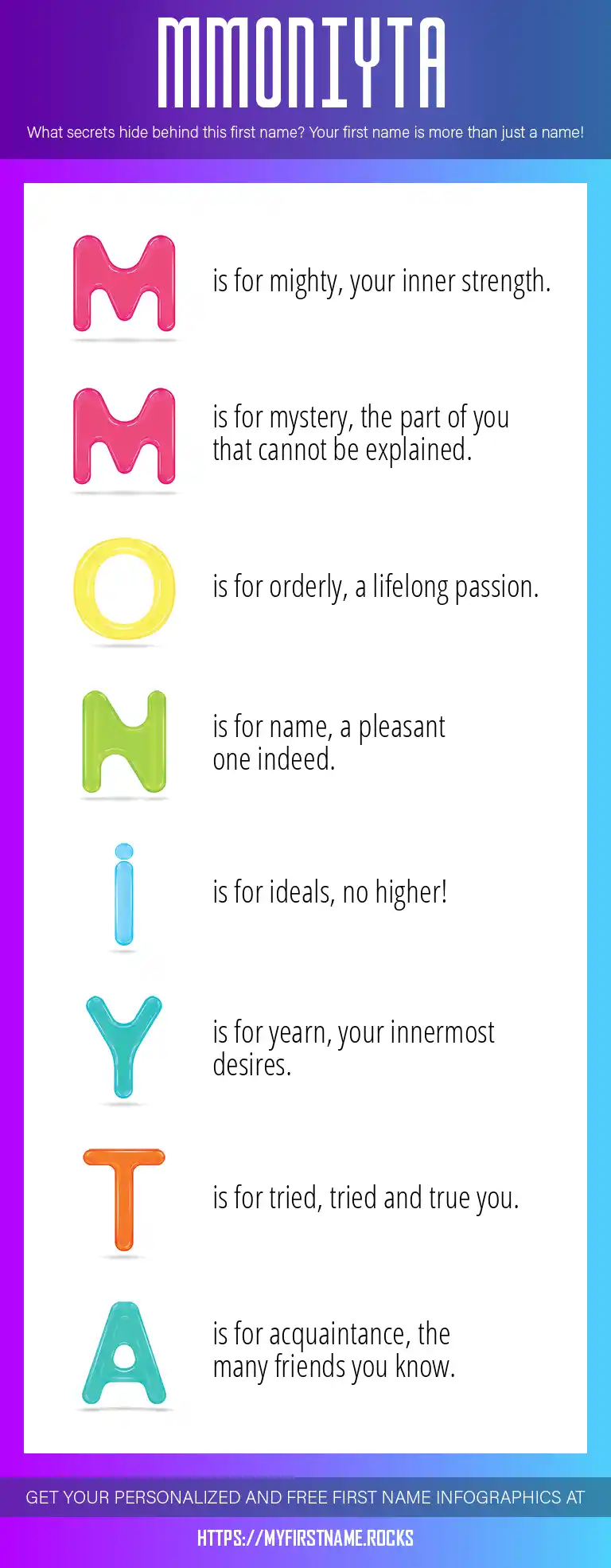 MMONIYTA

What secrets hide behind this first name? Your first name is more than just a name!

M is for mighty, your inner strength.

M is for mystery, the part of you that cannot be explained.

O is for orderly, a lifelong passion.

N is for name, a pleasant one indeed.

i is for ideals, no higher!

Y is for yearn, your innermost desires.

T is for tried, tried and true you.

A is for acquaintance, the many friends you know.

GET YOUR PERSONALIZED AND FREE FIRST NAME INFOGRAPHICS AT

HTTPS://MYFIRSTNAME.ROCKS