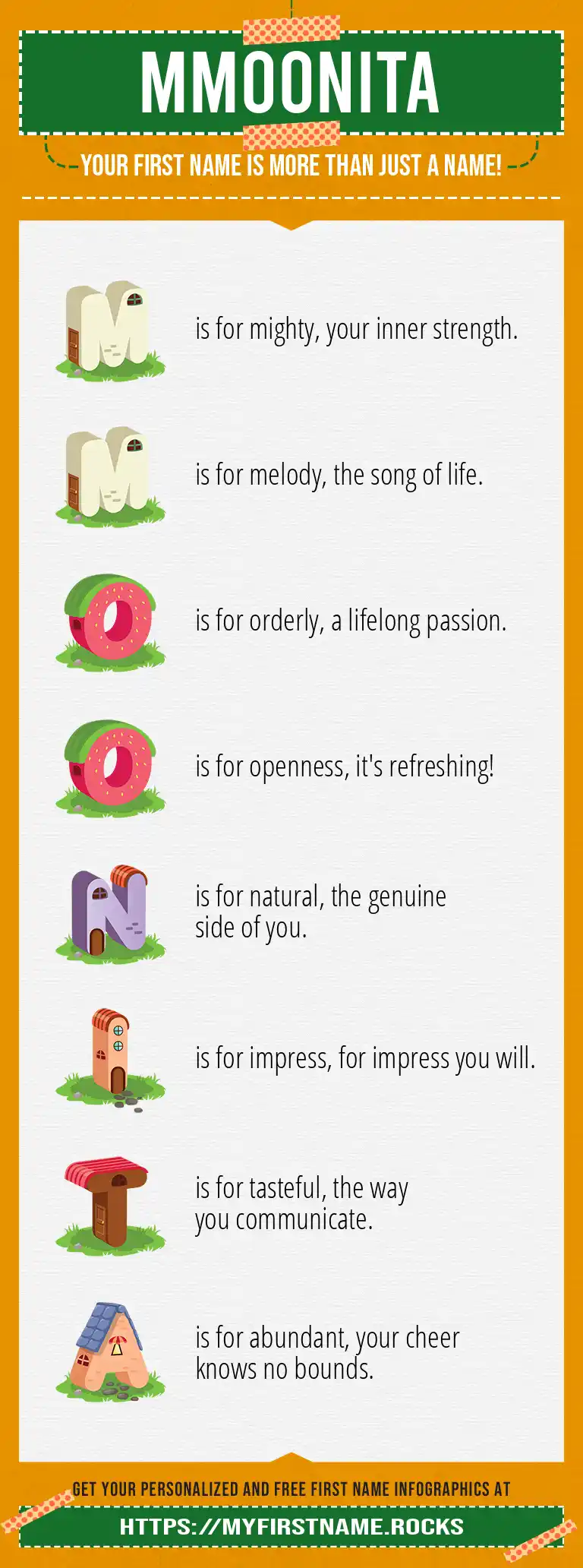 MMOONITA

YOUR FIRST NAME IS MORE THAN JUST A NAME!

M is for mighty, your inner strength.

M is for melody, the song of life.

O is for orderly, a lifelong passion.

O is for openness, it's refreshing!

N is for natural, the genuine side of you.

I is for impress, for impress you will.

T is for tasteful, the way you communicate.

A is for abundant, your cheer knows no bounds.

GET YOUR PERSONALIZED AND FREE FIRST NAME INFOGRAPHICS AT

HTTPS://MYFIRSTNAME.ROCKS