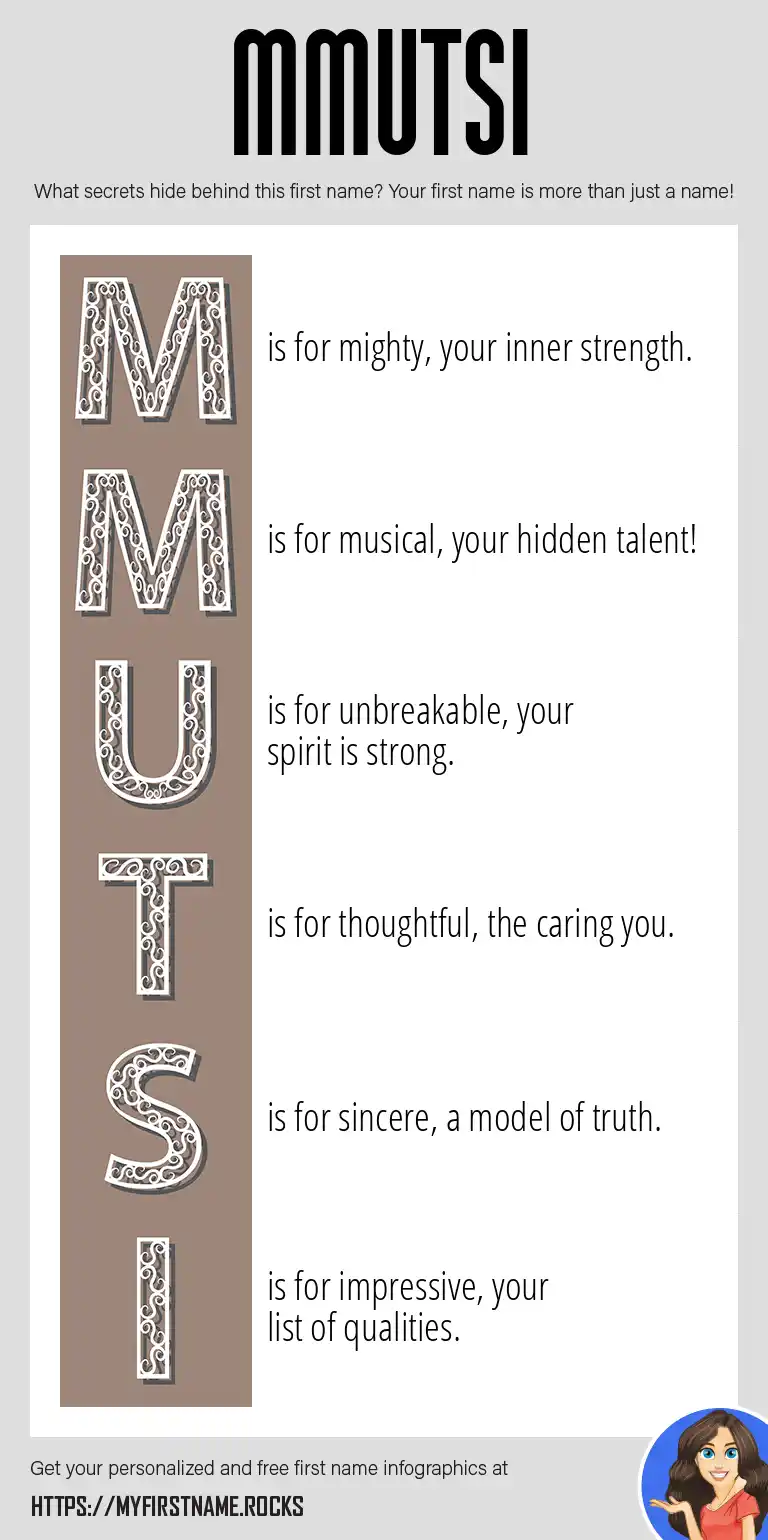 MMUTSI

What secrets hide behind this first name? Your first name is more than just a name!

M is for mighty, your inner strength.

M is for musical, your hidden talent!

U is for unbreakable, your spirit is strong.

T is for thoughtful, the caring you.

S is for sincere, a model of truth.

I is for impressive, your list of qualities.

Get your personalized and free first name infographics at

HTTPS://MYFIRSTNAME.ROCKS