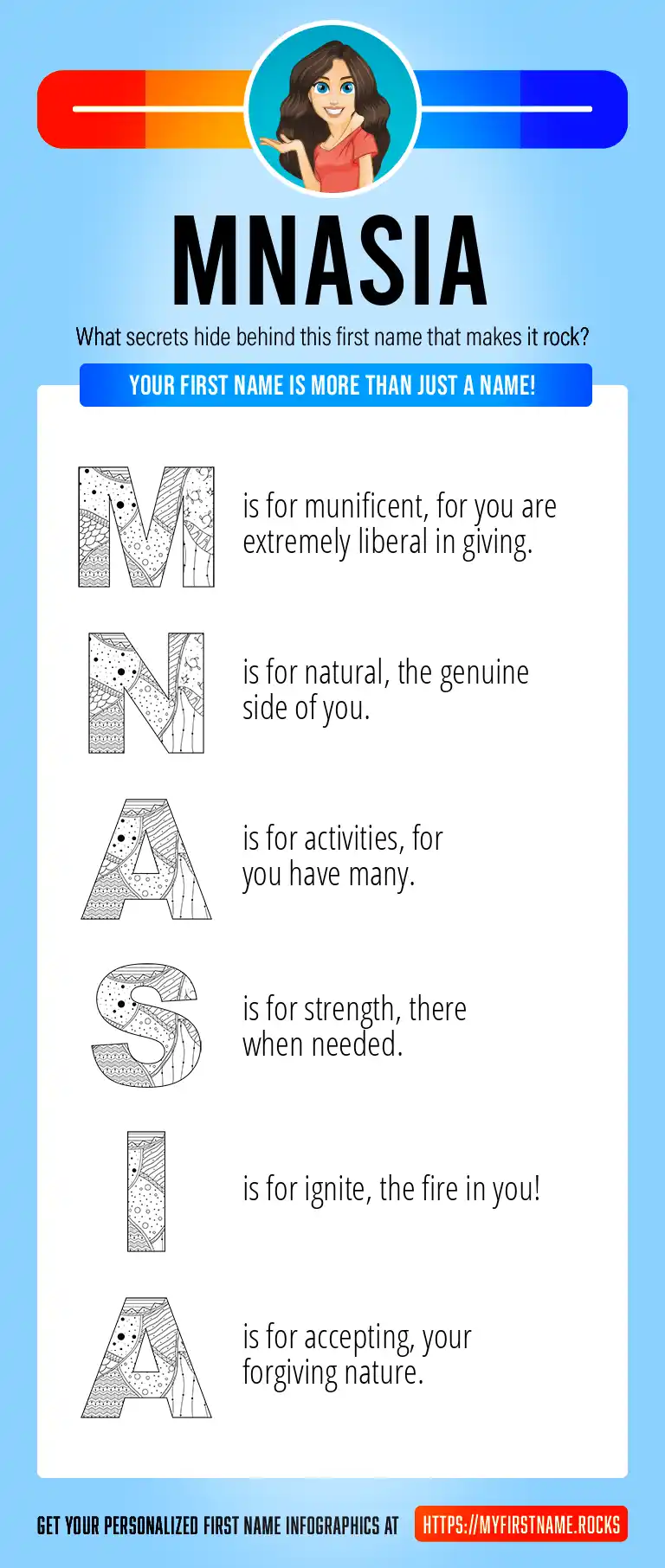 MNASIA

What secrets hide behind this first name that makes it rock?

YOUR FIRST NAME IS MORE THAN JUST A NAME!

M is for munificent, for you are extremely liberal in giving.

N is for natural, the genuine side of you.

A is for activities, for you have many.

S is for strength, there when needed.

I is for ignite, the fire in you!

A is for accepting, your forgiving nature.

GET YOUR PERSONALIZED FIRST NAME INFOGRAPHICS AT HTTPS://MYFIRSTNAME.ROCKS