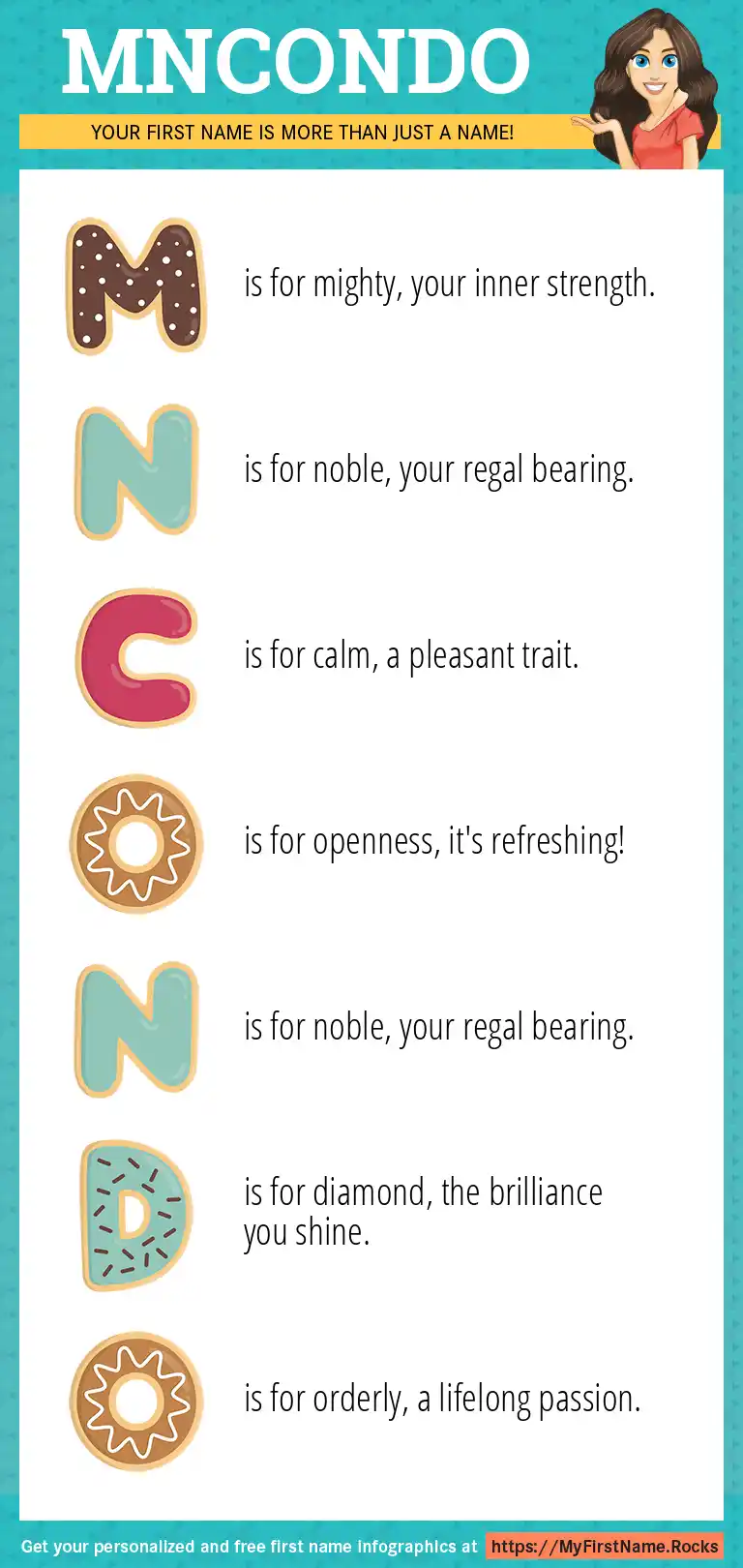 MNCONDO

YOUR FIRST NAME IS MORE THAN JUST A NAME!

M is for mighty, your inner strength.

N is for noble, your regal bearing.

C is for calm, a pleasant trait.

O is for openness, it's refreshing!

N is for noble, your regal bearing.

D is for diamond, the brilliance you shine.

O is for orderly, a lifelong passion.

Get your personalized and free first name infographics at https://MyFirstName.Rocks