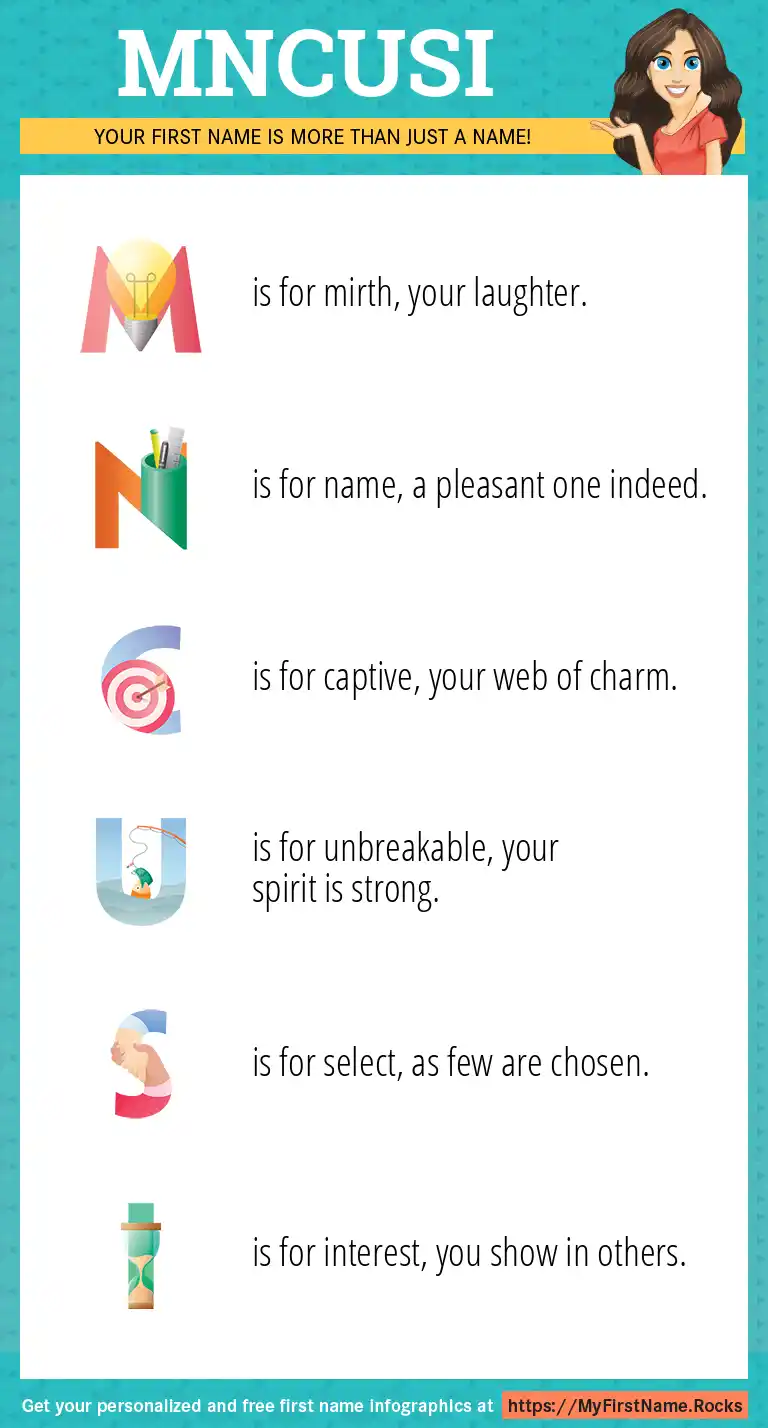 MNCUSI

YOUR FIRST NAME IS MORE THAN JUST A NAME!

M is for mirth, your laughter.

N is for name, a pleasant one indeed.

C is for captive, your web of charm.

U is for unbreakable, your spirit is strong.

S is for select, as few are chosen.

I is for interest, you show in others.

Get your personalized and free first name infographics at https://MyFirstName.Rocks