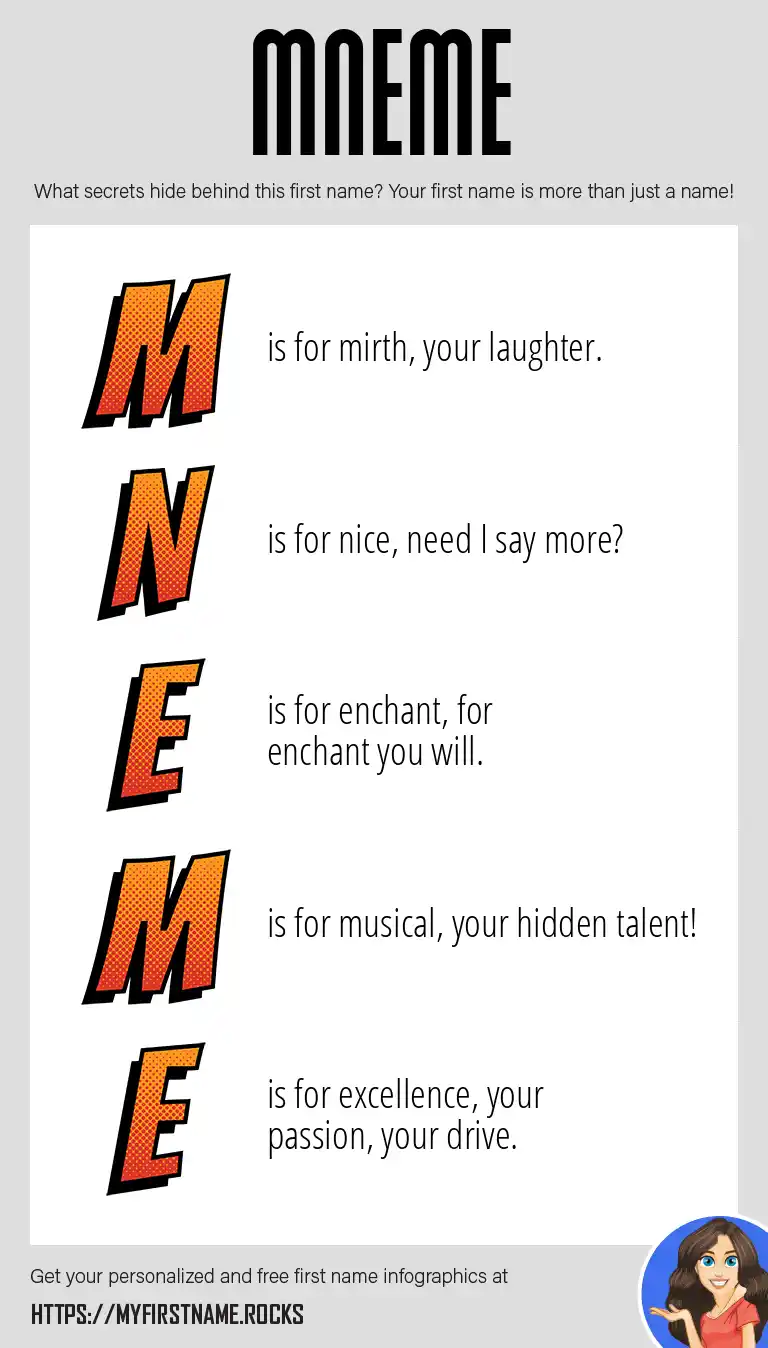 MNEME

What secrets hide behind this first name? Your first name is more than just a name!

M is for mirth, your laughter.

N is for nice, need I say more?

E is for enchant, for enchant you will.

M is for musical, your hidden talent!

E is for excellence, your passion, your drive.

Get your personalized and free first name infographics at

HTTPS://MYFIRSTNAME.ROCKS