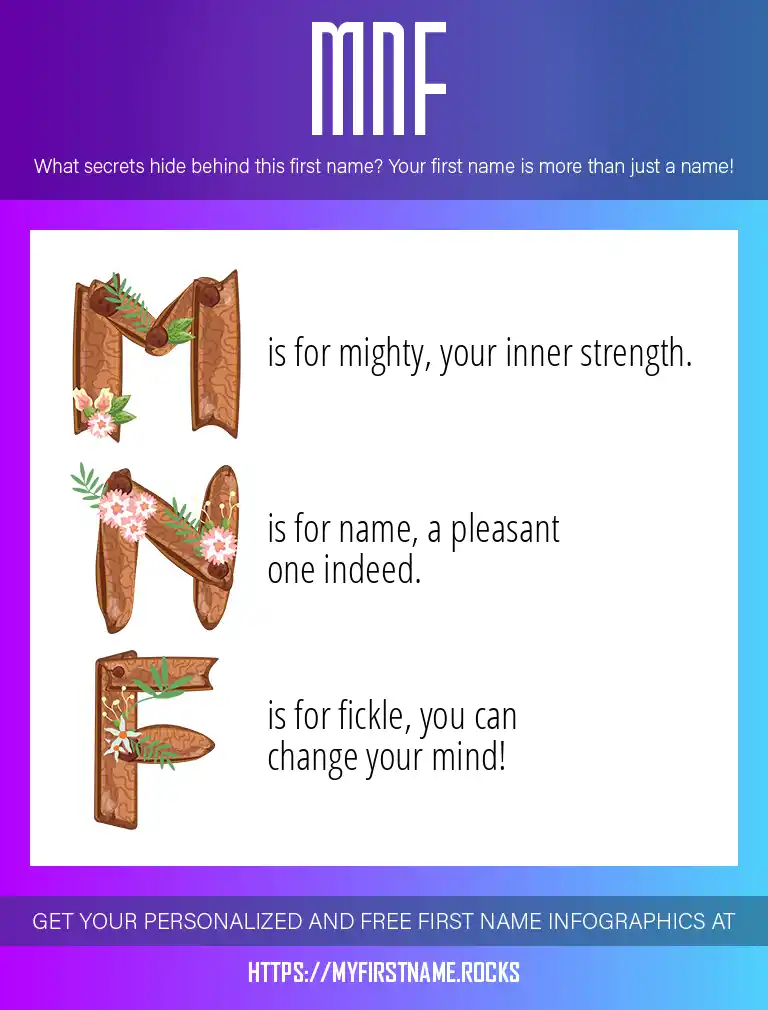 MNF

What secrets hide behind this first name? Your first name is more than just a name!

M is for mighty, your inner strength.

N is for name, a pleasant one indeed.

F is for fickle, you can change your mind!

GET YOUR PERSONALIZED AND FREE FIRST NAME INFOGRAPHICS AT

HTTPS://MYFIRSTNAME.ROCKS