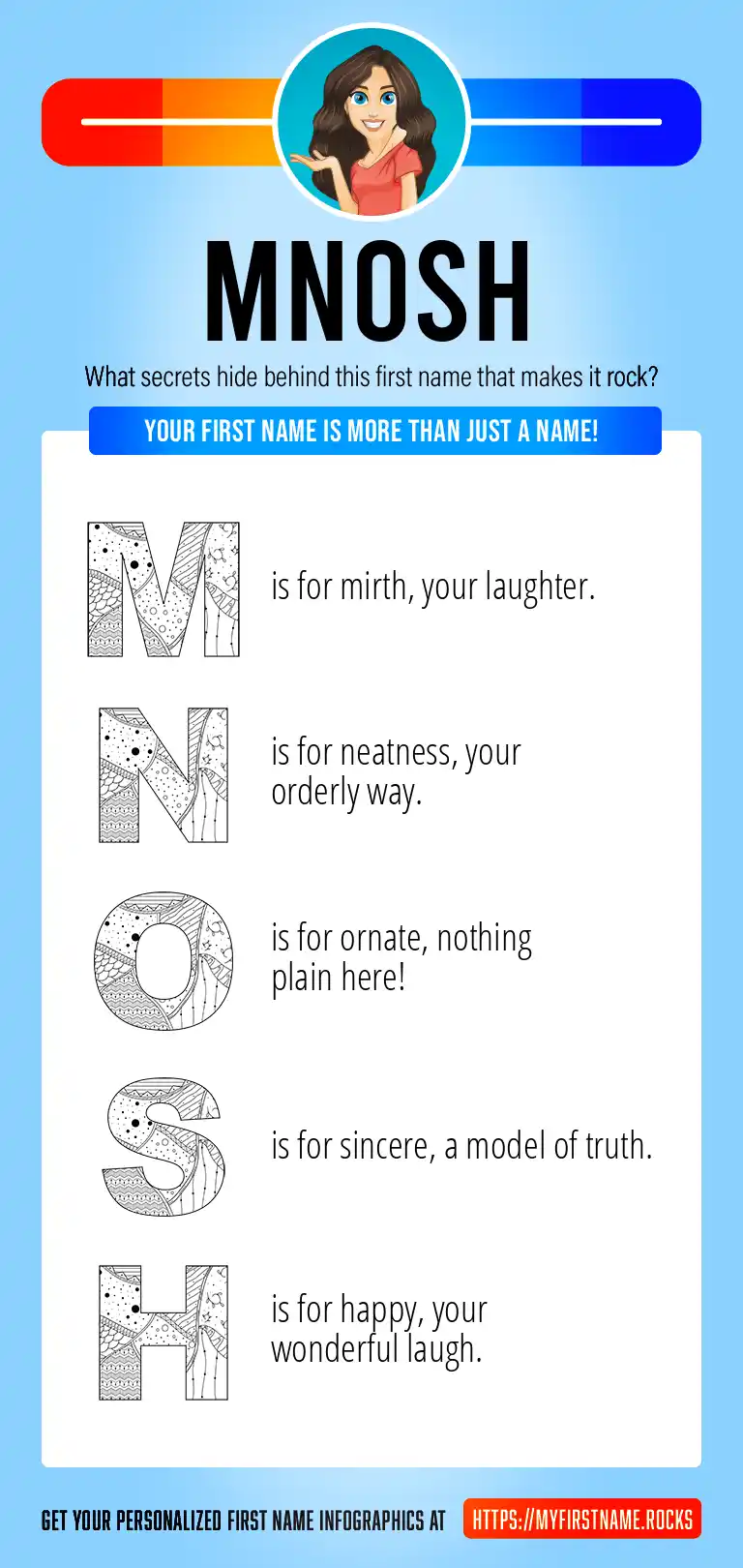 MNOSH

What secrets hide behind this first name that makes it rock?

YOUR FIRST NAME IS MORE THAN JUST A NAME!

M is for mirth, your laughter.

N is for neatness, your orderly way.

O is for ornate, nothing plain here!

S is for sincere, a model of truth.

H is for happy, your wonderful laugh.

GET YOUR PERSONALIZED FIRST NAME INFOGRAPHICS AT HTTPS://MYFIRSTNAME.ROCKS