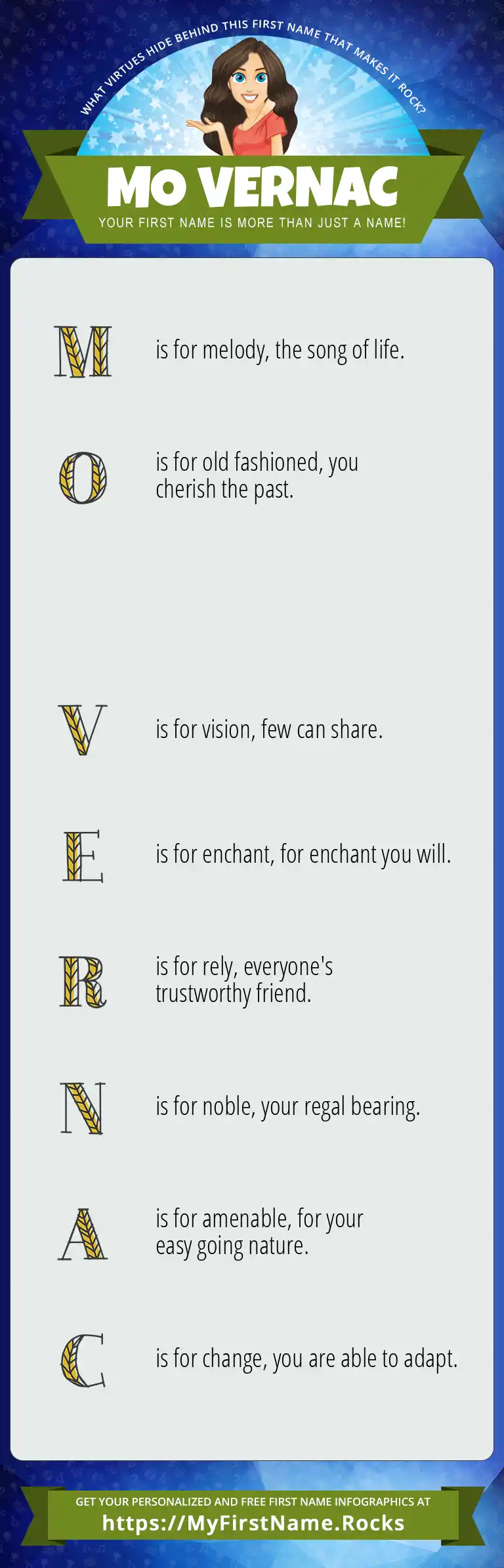 WHAT VIRTUES HIDE BEHIND THIS FIRST NAME THAT MAKES IT ROCK?

MO VERNAC

YOUR FIRST NAME IS MORE THAN JUST A NAME!

M is for melody, the song of life.

O is for old fashioned, you cherish the past.

V is for vision, few can share.

E is for enchant, for enchant you will.

R is for rely, everyone's trustworthy friend.

N is for noble, your regal bearing.

A is for amenable, for your easy going nature.

C is for change, you are able to adapt.

GET YOUR PERSONALIZED AND FREE FIRST NAME INFOGRAPHICS AT
https://MyFirstName.Rocks