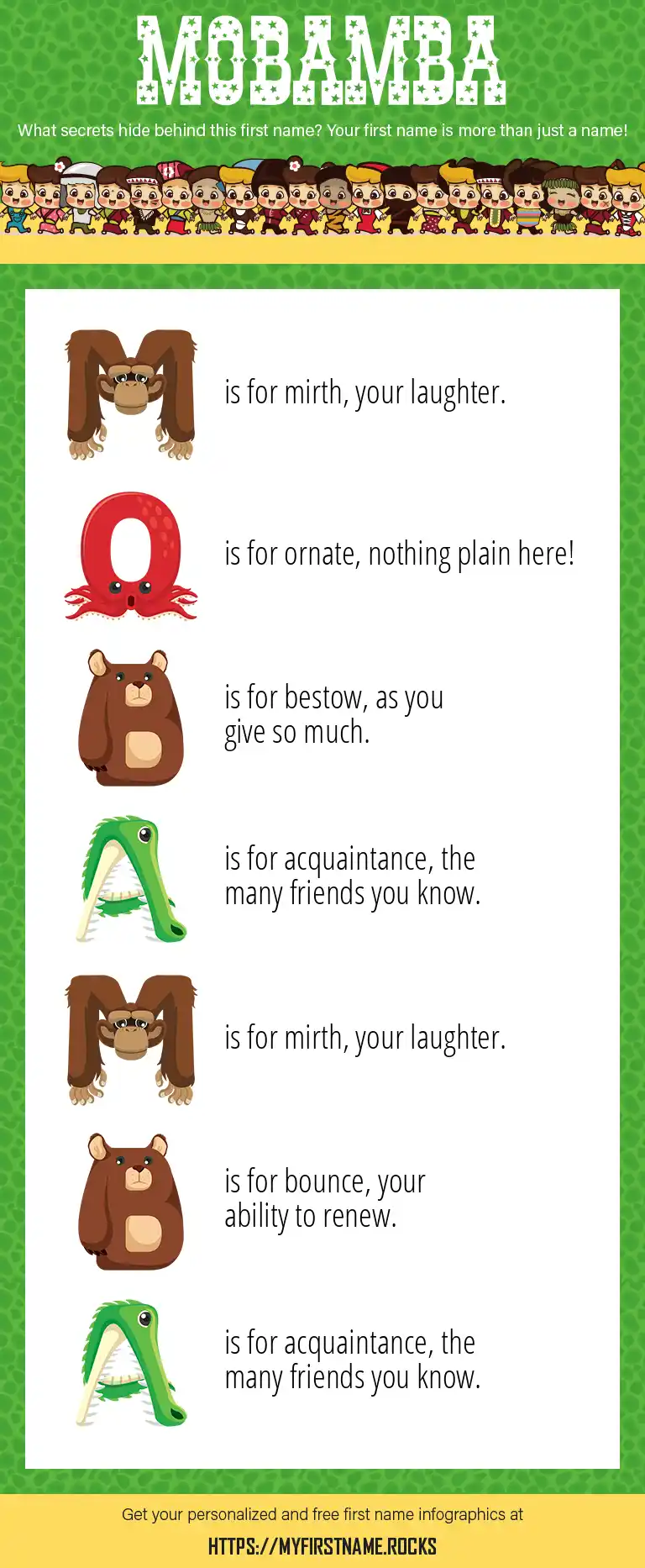 MOBAMBA

What secrets hide behind this first name? Your first name is more than just a name!

M is for mirth, your laughter.

O is for ornate, nothing plain here!

B is for bestow, as you give so much.

A is for acquaintance, the many friends you know.

M is for mirth, your laughter.

B is for bounce, your ability to renew.

A is for acquaintance, the many friends you know.

Get your personalized and free first name infographics at

HTTPS://MYFIRSTNAME.ROCKS