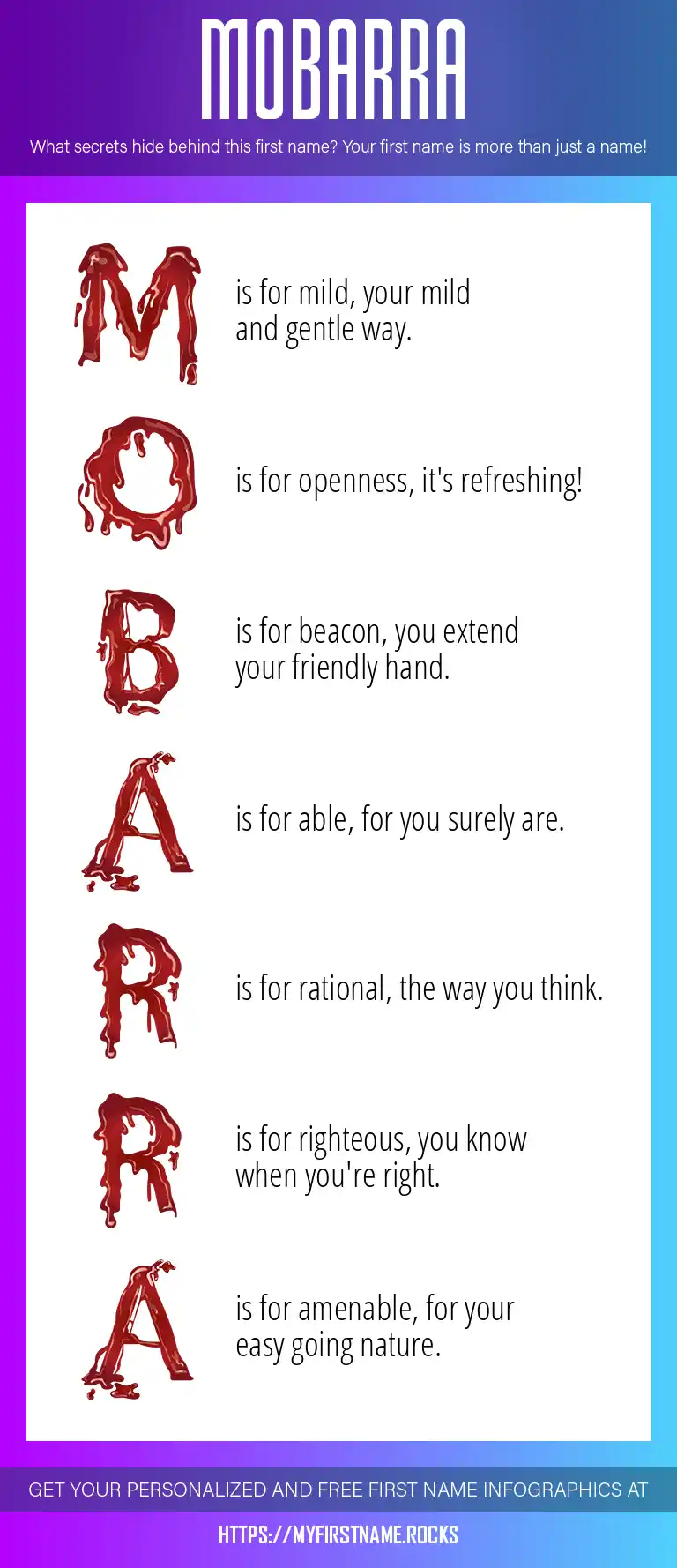 MOBARRA

What secrets hide behind this first name? Your first name is more than just a name!

M is for mild, your mild and gentle way.

O is for openness, it's refreshing!

B is for beacon, you extend your friendly hand.

A is for able, for you surely are.

R is for rational, the way you think.

R is for righteous, you know when you're right.

A is for amenable, for your easy going nature.

GET YOUR PERSONALIZED AND FREE FIRST NAME INFOGRAPHICS AT

HTTPS://MYFIRSTNAME.ROCKS