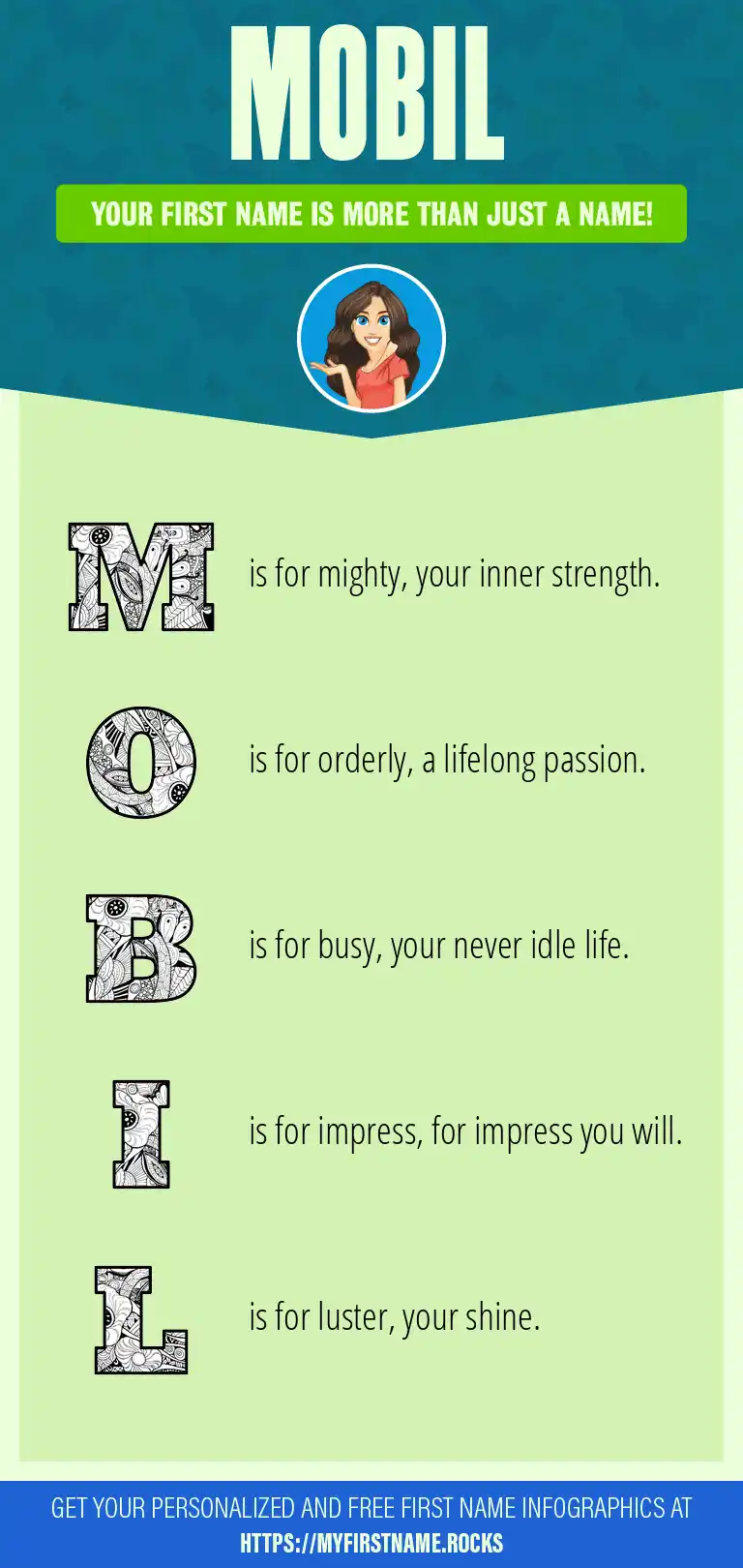 MOBIL

YOUR FIRST NAME IS MORE THAN JUST A NAME!

M is for mighty, your inner strength.

O is for orderly, a lifelong passion.

B is for busy, your never idle life.

I is for impress, for impress you will.

L is for luster, your shine.

GET YOUR PERSONALIZED AND FREE FIRST NAME INFOGRAPHICS AT HTTPS://MYFIRSTNAME.ROCKS