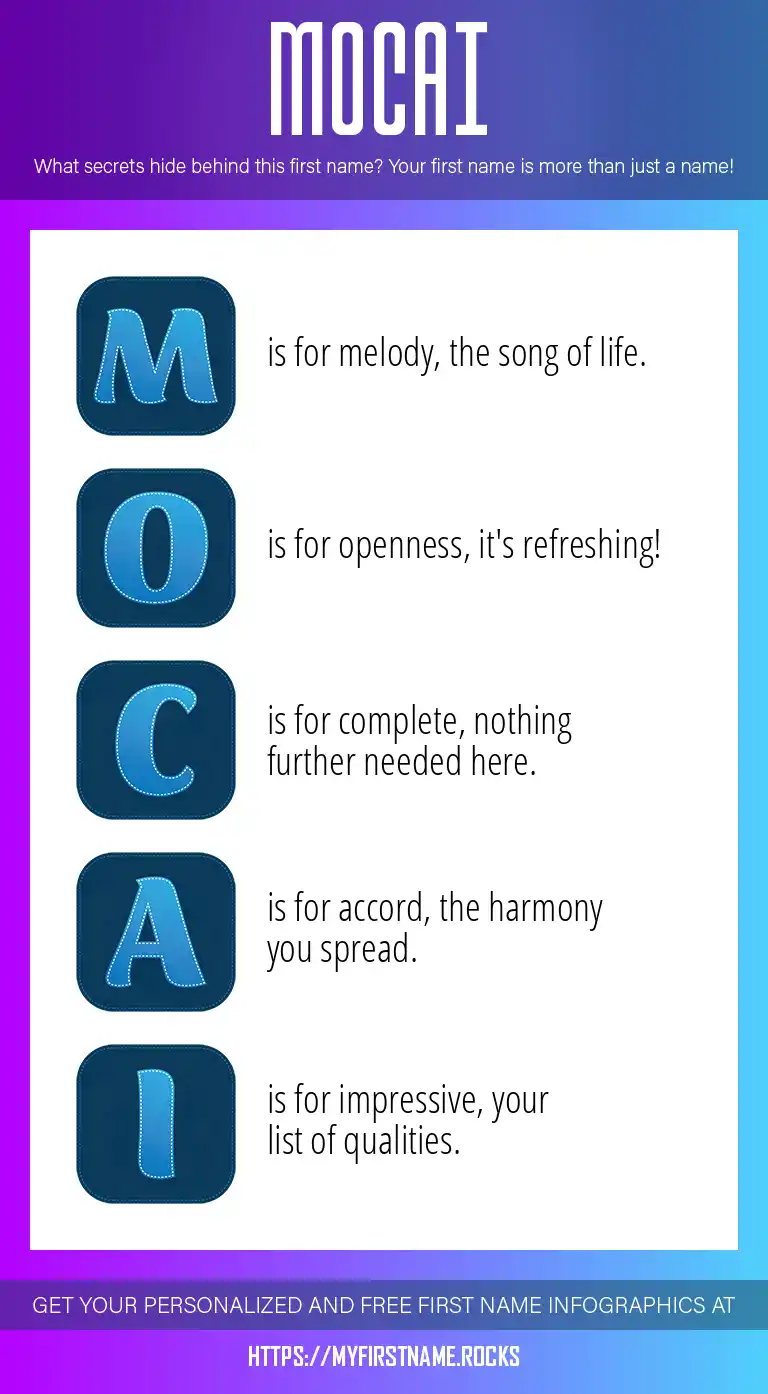 MOCAI

What secrets hide behind this first name? Your first name is more than just a name!

M is for melody, the song of life.

O is for openness, it's refreshing!

C is for complete, nothing further needed here.

A is for accord, the harmony you spread.

I is for impressive, your list of qualities.

GET YOUR PERSONALIZED AND FREE FIRST NAME INFOGRAPHICS AT

HTTPS://MYFIRSTNAME.ROCKS