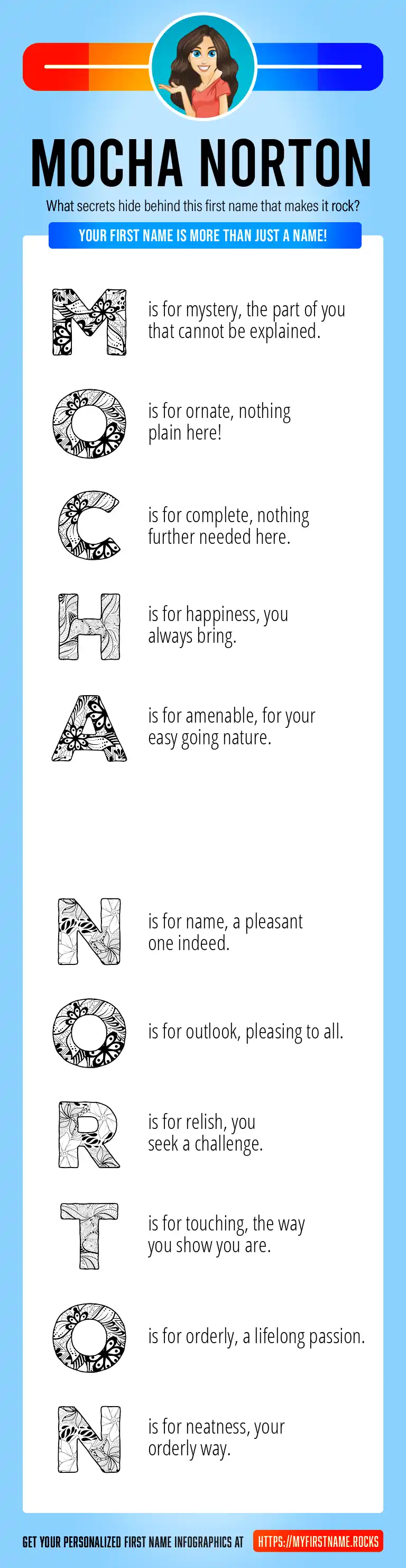 MOCHA NORTON

What secrets hide behind this first name that makes it rock?

YOUR FIRST NAME IS MORE THAN JUST A NAME!

M is for mystery, the part of you that cannot be explained.

O is for ornate, nothing plain here!

C is for complete, nothing further needed here.

H is for happiness, you always bring.

A is for amenable, for your easy going nature.

N is for name, a pleasant one indeed.

O is for outlook, pleasing to all.

R is for relish, you seek a challenge.

T is for touching, the way you show you are.

O is for orderly, a lifelong passion.

N is for neatness, your orderly way.

GET YOUR PERSONALIZED FIRST NAME INFOGRAPHICS AT HTTPS://MYFIRSTNAME.ROCKS