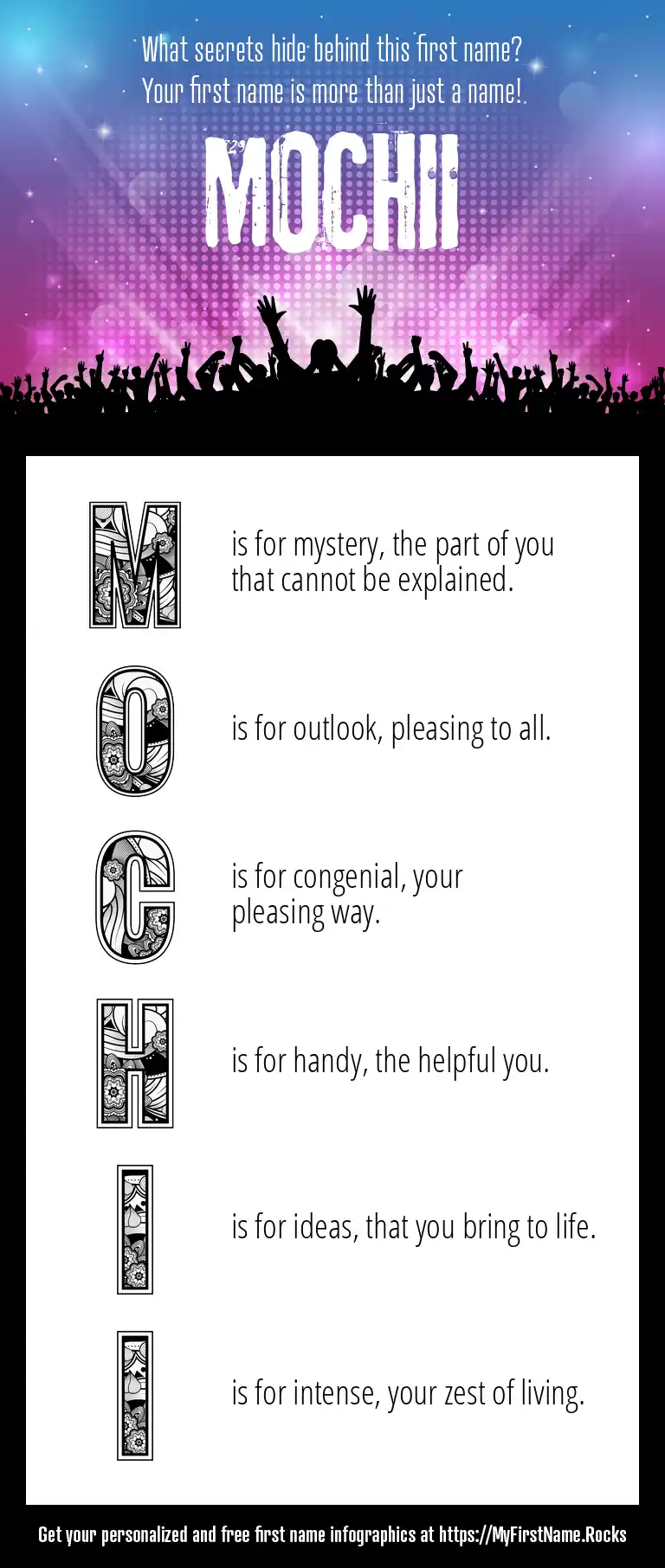 What secrets hide behind this first name?
Your first name is more than just a name!

MOCHII

M is for mystery, the part of you that cannot be explained.

O is for outlook, pleasing to all.

C is for congenial, your pleasing way.

H is for handy, the helpful you.

I is for ideas, that you bring to life.

I is for intense, your zest of living.

Get your personalized and free first name infographics at https://MyFirstName.Rocks