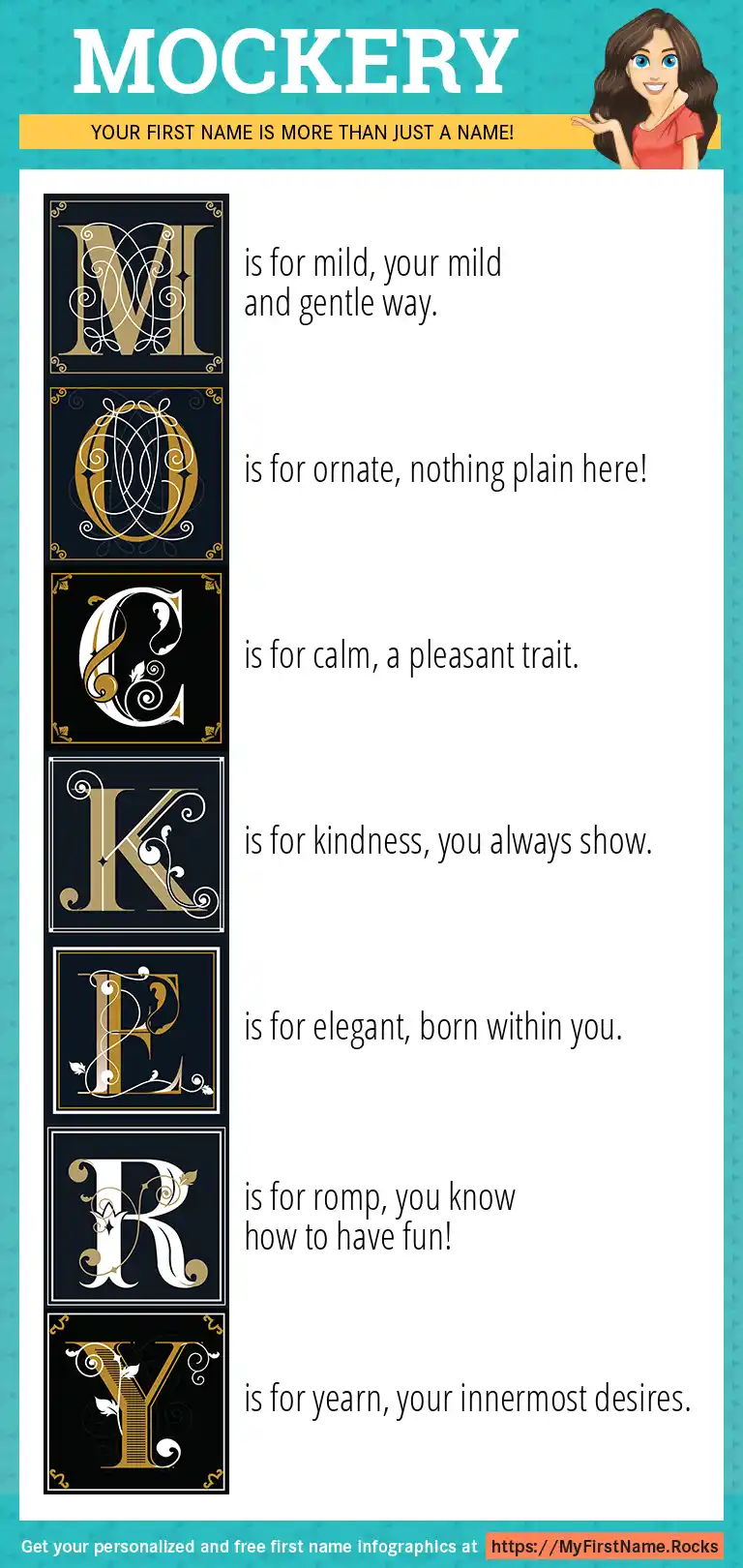 MOCKERY

YOUR FIRST NAME IS MORE THAN JUST A NAME!

M is for mild, your mild and gentle way.

O is for ornate, nothing plain here!

C is for calm, a pleasant trait.

K is for kindness, you always show.

E is for elegant, born within you.

R is for romp, you know how to have fun!

Y is for yearn, your innermost desires.

Get your personalized and free first name infographics at https://MyFirstName.Rocks