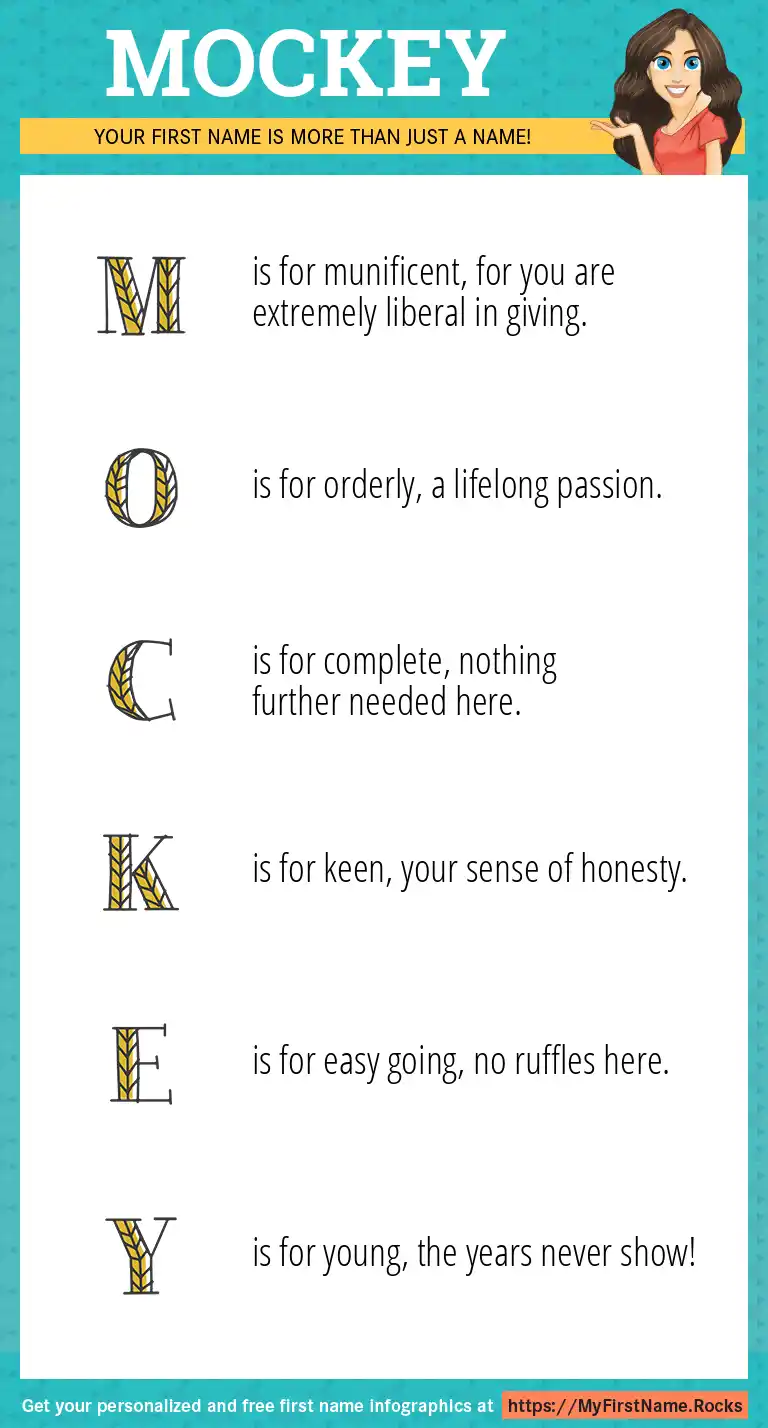 MOCKEY

YOUR FIRST NAME IS MORE THAN JUST A NAME!

M is for munificent, for you are extremely liberal in giving.

O is for orderly, a lifelong passion.

C is for complete, nothing further needed here.

K is for keen, your sense of honesty.

E is for easy going, no ruffles here.

Y is for young, the years never show!

Get your personalized and free first name infographics at https://MyFirstName.Rocks