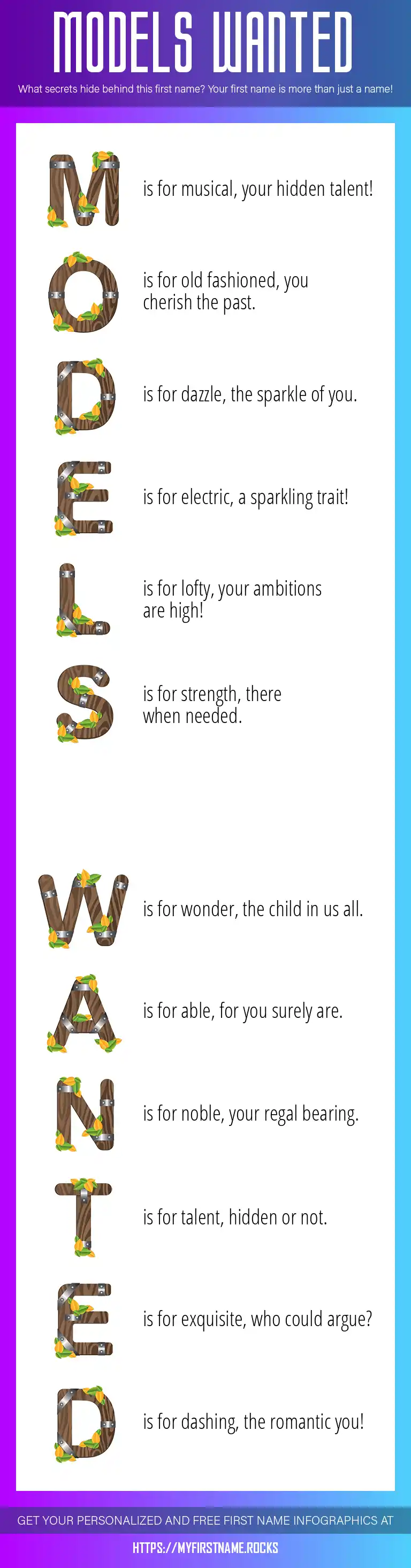 MODELS WANTED

What secrets hide behind this first name? Your first name is more than just a name!

M is for musical, your hidden talent!

O is for old fashioned, you cherish the past.

D is for dazzle, the sparkle of you.

E is for electric, a sparkling trait!

L is for lofty, your ambitions are high!

S is for strength, there when needed.

W is for wonder, the child in us all.

A is for able, for you surely are.

N is for noble, your regal bearing.

T is for talent, hidden or not.

E is for exquisite, who could argue?

D is for dashing, the romantic you!

GET YOUR PERSONALIZED AND FREE FIRST NAME INFOGRAPHICS AT

HTTPS://MYFIRSTNAME.ROCKS