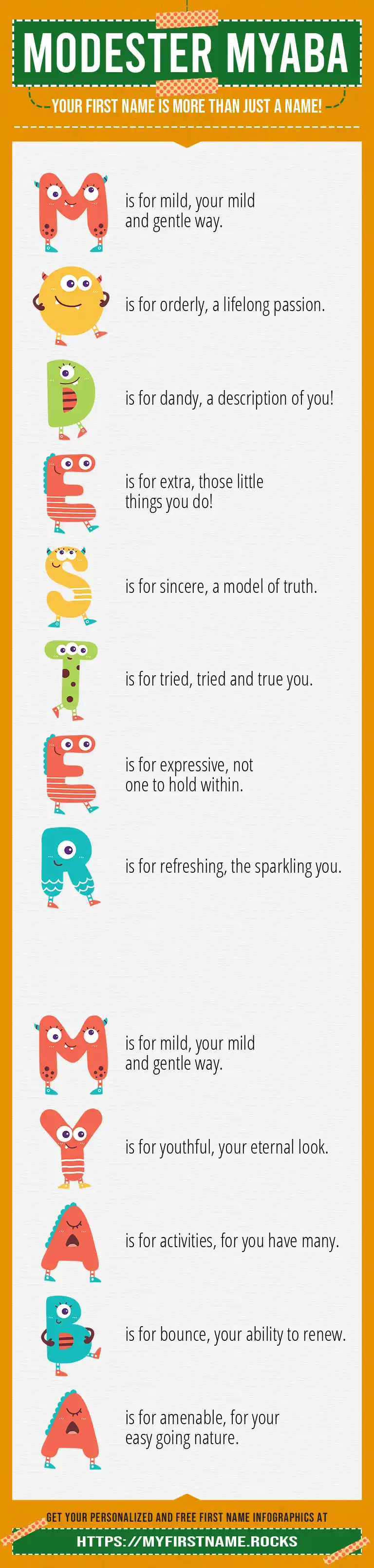 MODESTER MYABA

YOUR FIRST NAME IS MORE THAN JUST A NAME!

M is for mild, your mild and gentle way.

O is for orderly, a lifelong passion.

D is for dandy, a description of you!

E is for extra, those little things you do!

S is for sincere, a model of truth.

T is for tried, tried and true you.

E is for expressive, not one to hold within.

R is for refreshing, the sparkling you.

M is for mild, your mild and gentle way.

Y is for youthful, your eternal look.

A is for activities, for you have many.

B is for bounce, your ability to renew.

A is for amenable, for your easy going nature.

GET YOUR PERSONALIZED AND FREE FIRST NAME INFOGRAPHICS AT

HTTPS://MYFIRSTNAME.ROCKS