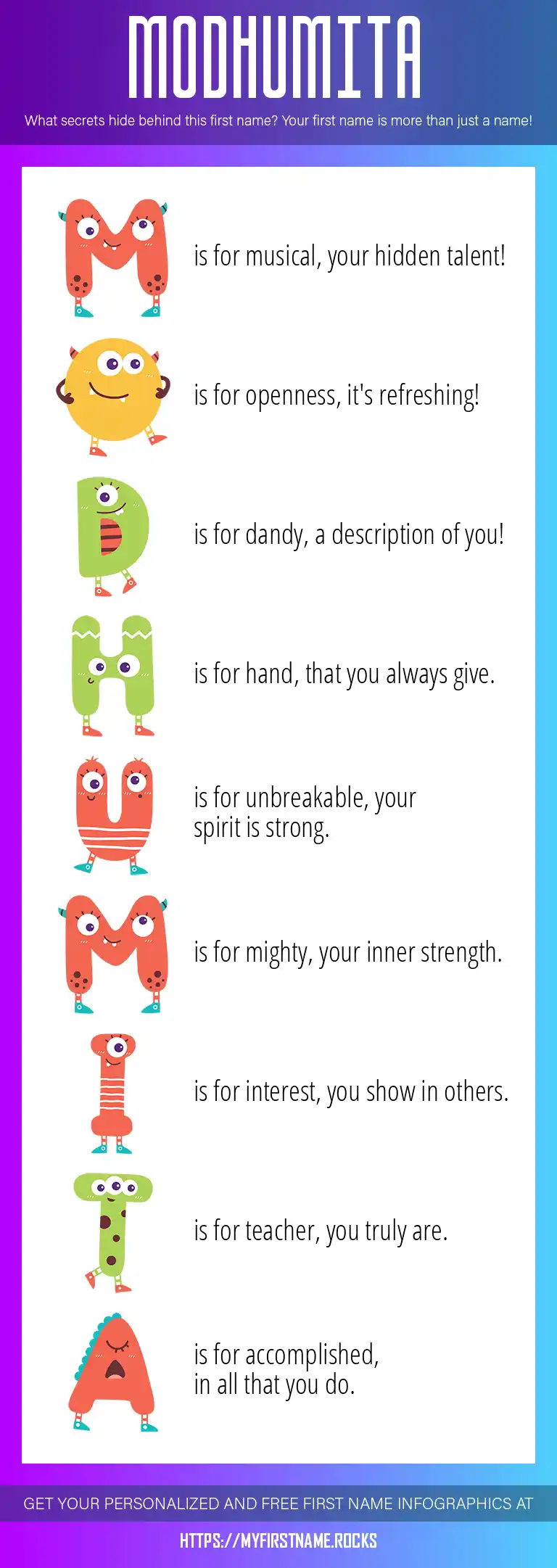 MODHUMITA

What secrets hide behind this first name? Your first name is more than just a name!

M is for musical, your hidden talent!

O is for openness, it's refreshing!

D is for dandy, a description of you!

H is for hand, that you always give.

U is for unbreakable, your spirit is strong.

M is for mighty, your inner strength.

I is for interest, you show in others.

T is for teacher, you truly are.

A is for accomplished, in all that you do.

GET YOUR PERSONALIZED AND FREE FIRST NAME INFOGRAPHICS AT

HTTPS://MYFIRSTNAME.ROCKS