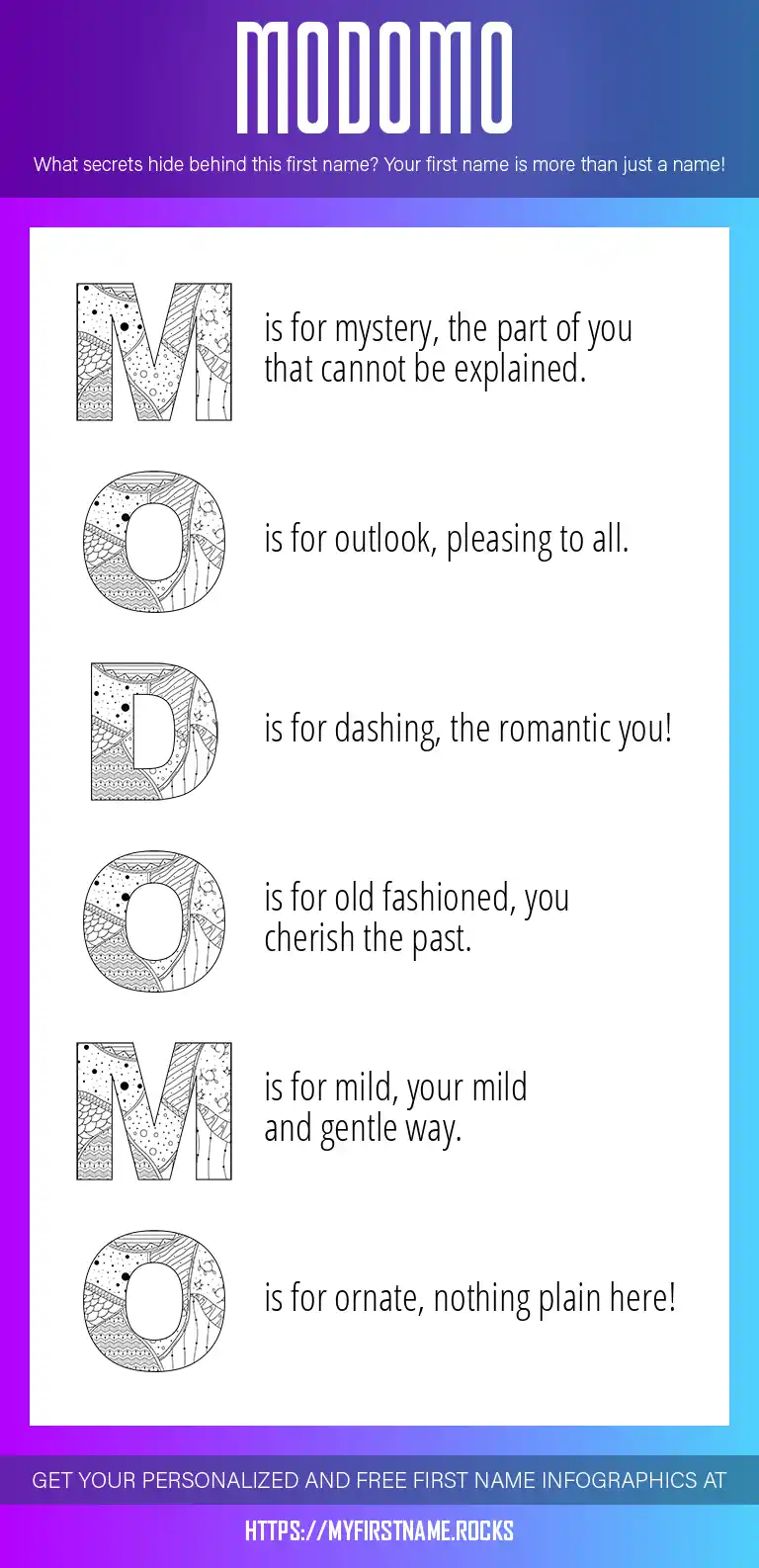 MODOMO

What secrets hide behind this first name? Your first name is more than just a name!

M is for mystery, the part of you that cannot be explained.

O is for outlook, pleasing to all.

D is for dashing, the romantic you!

O is for old fashioned, you cherish the past.

M is for mild, your mild and gentle way.

O is for ornate, nothing plain here!

GET YOUR PERSONALIZED AND FREE FIRST NAME INFOGRAPHICS AT

HTTPS://MYFIRSTNAME.ROCKS