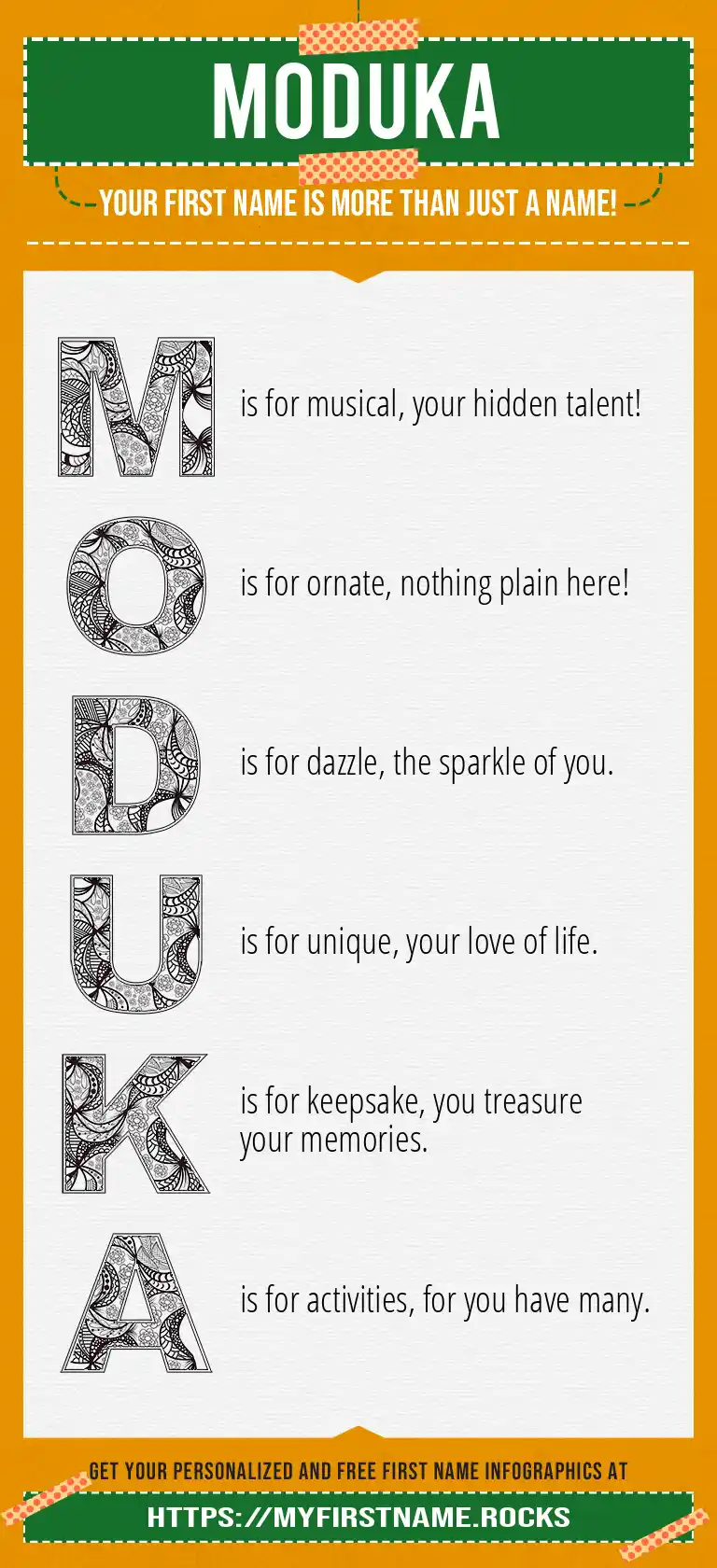 MODUKA

YOUR FIRST NAME IS MORE THAN JUST A NAME!

M is for musical, your hidden talent!

O is for ornate, nothing plain here!

D is for dazzle, the sparkle of you.

U is for unique, your love of life.

K is for keepsake, you treasure your memories.

A is for activities, for you have many.

GET YOUR PERSONALIZED AND FREE FIRST NAME INFOGRAPHICS AT

HTTPS://MYFIRSTNAME.ROCKS