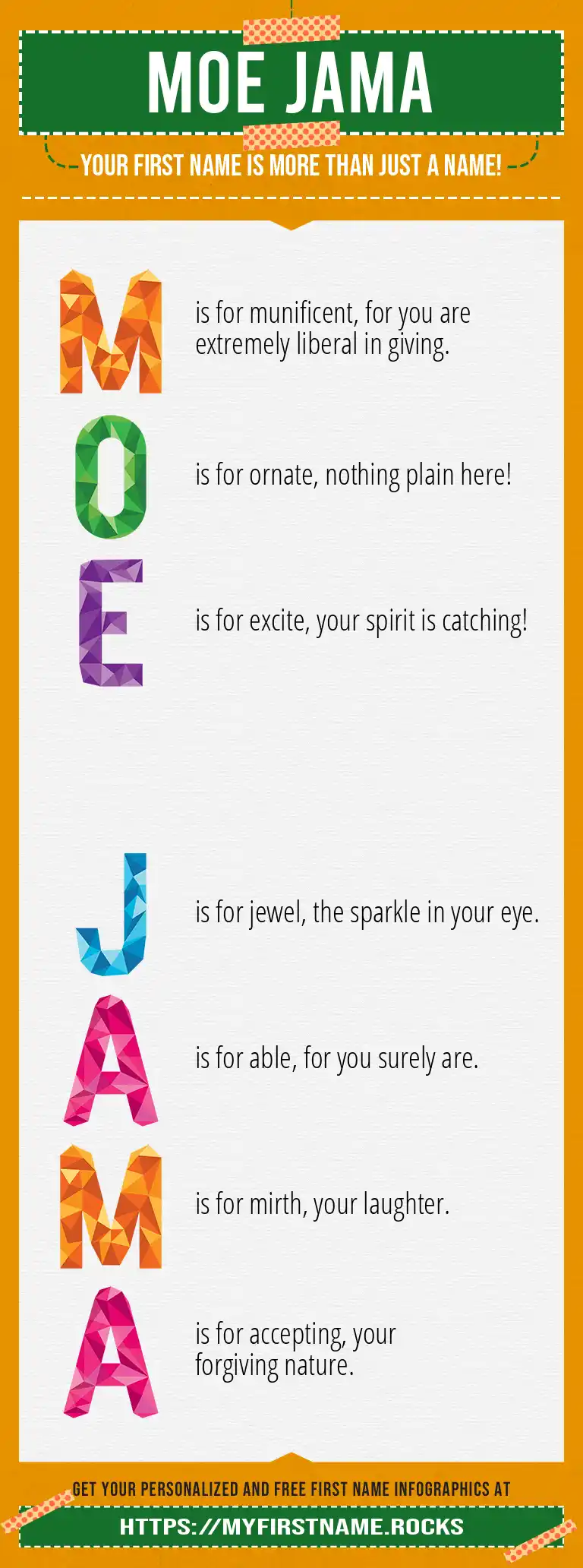 MOE JAMA

YOUR FIRST NAME IS MORE THAN JUST A NAME!

M is for munificent, for you are extremely liberal in giving.

O is for ornate, nothing plain here!

E is for excite, your spirit is catching!

J is for jewel, the sparkle in your eye.

A is for able, for you surely are.

M is for mirth, your laughter.

A is for accepting, your forgiving nature.

GET YOUR PERSONALIZED AND FREE FIRST NAME INFOGRAPHICS AT

HTTPS://MYFIRSTNAME.ROCKS